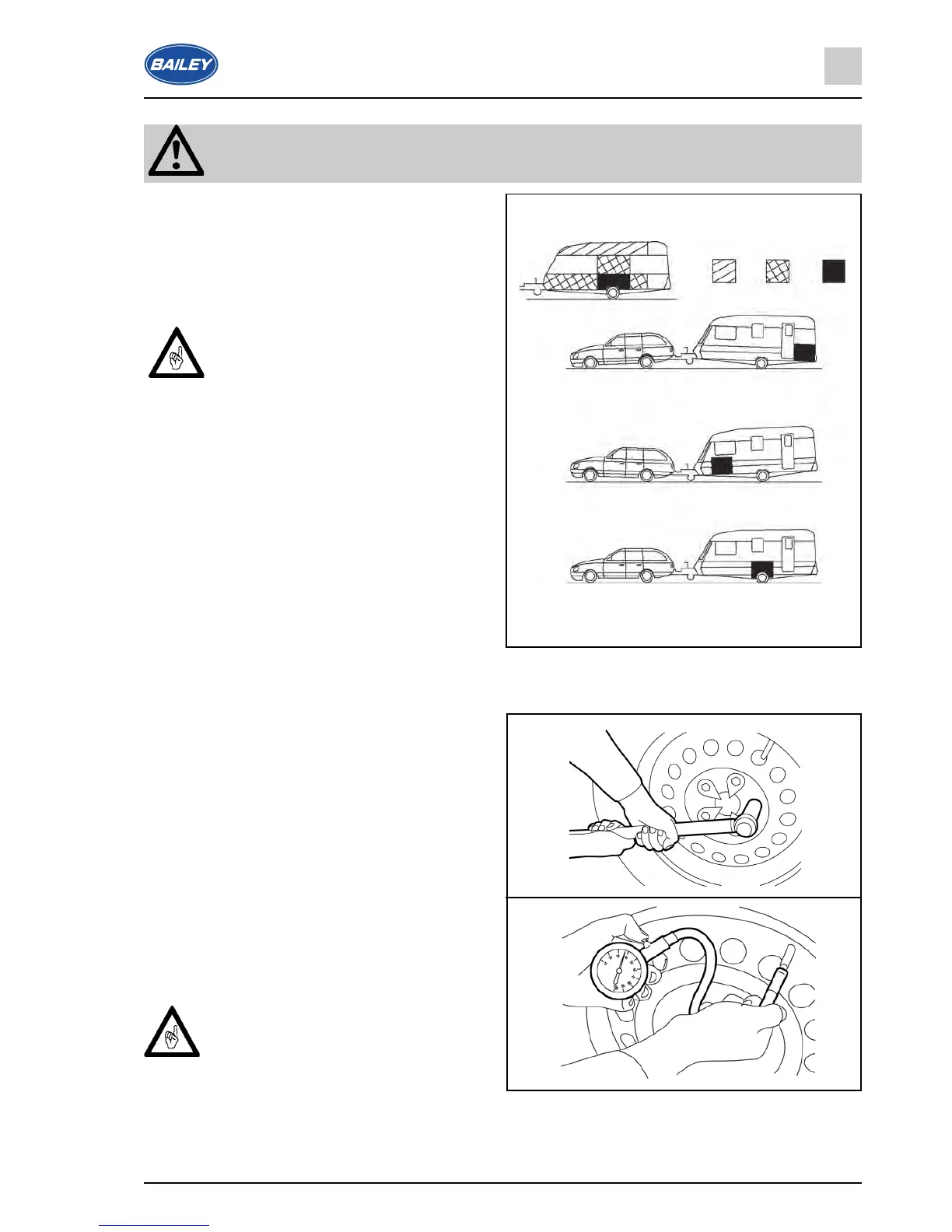 BAILEY