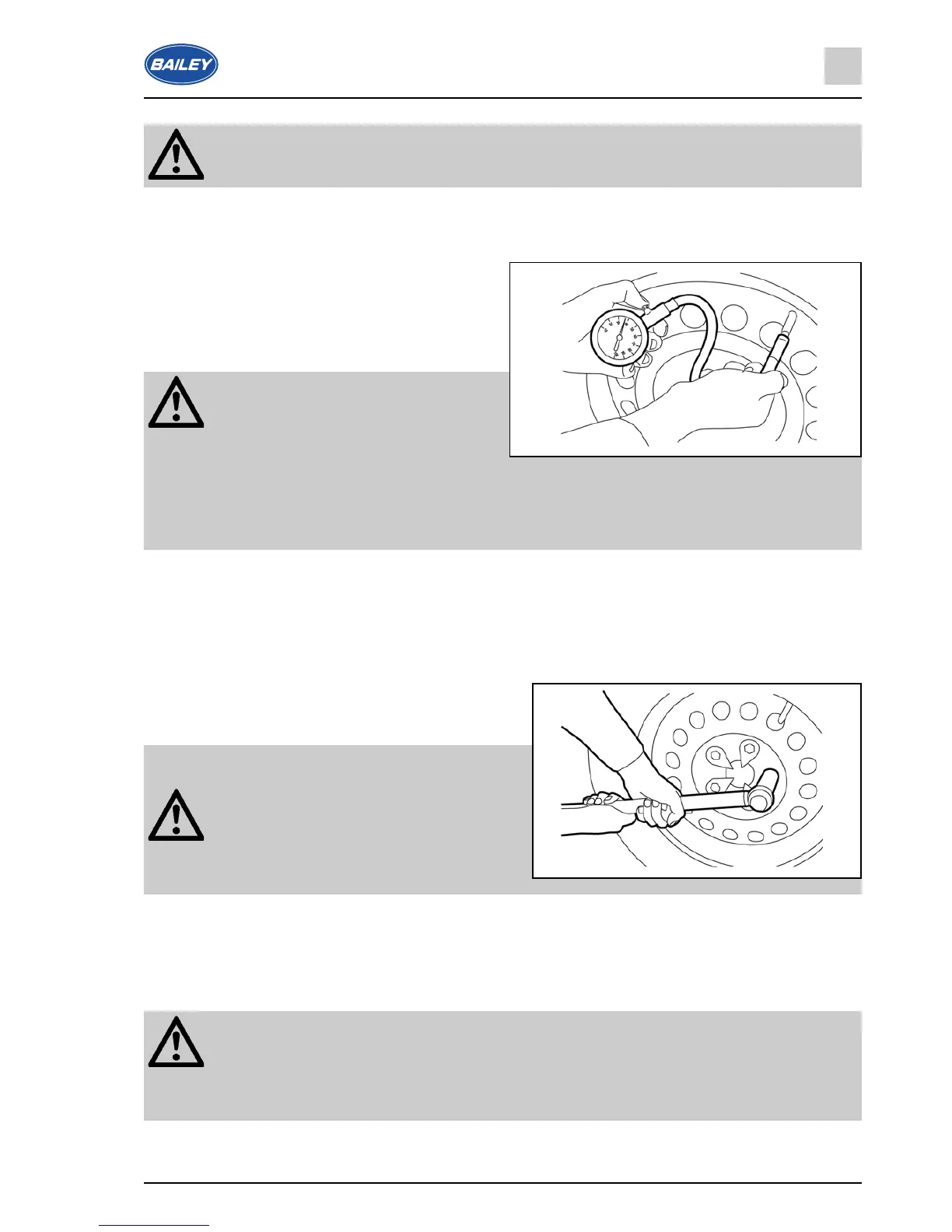 BAILEY