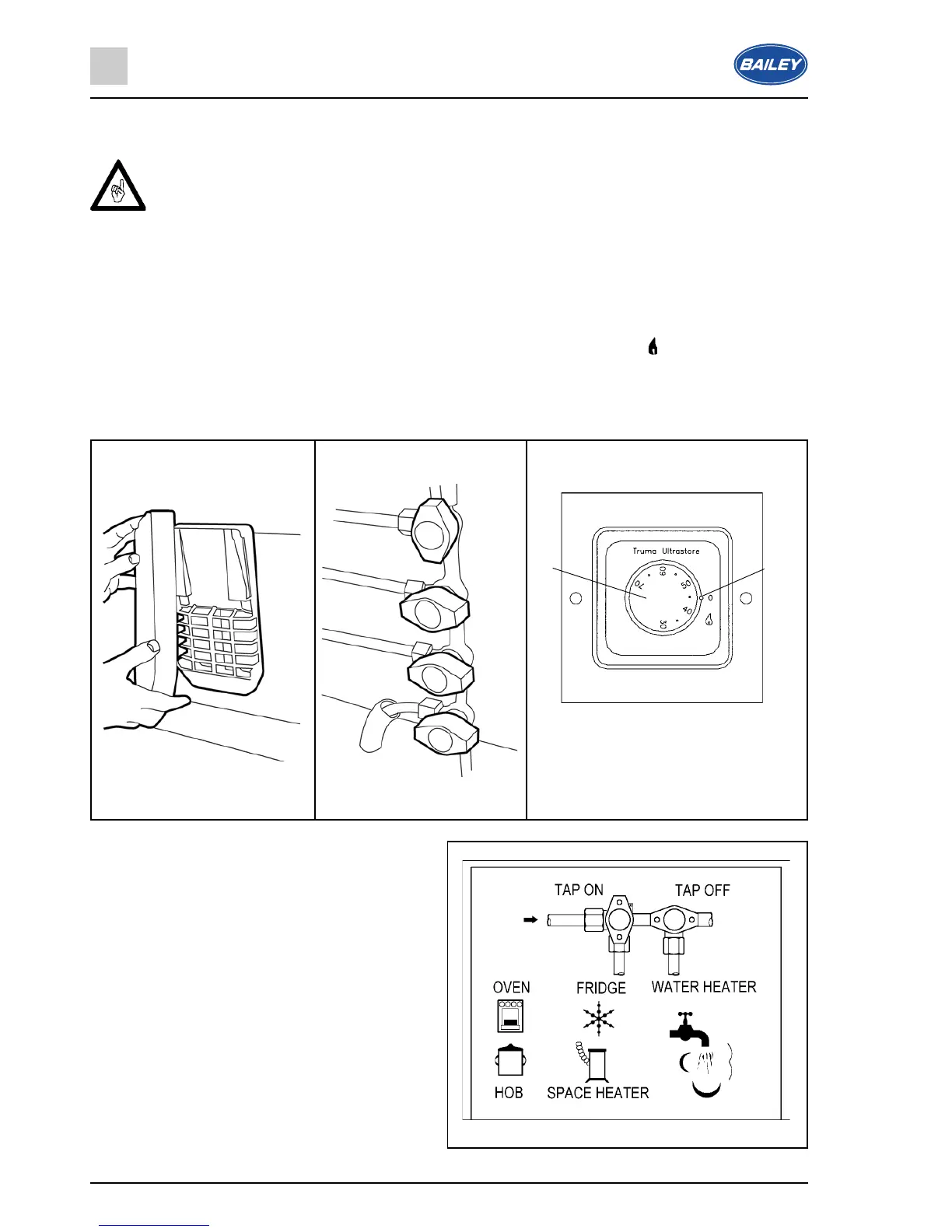 BAILEY

Truma Ultrastore

70
60
50
40
30
0

TAP ON
TAP OFF

OVEN
FRIDGE
WATER HEATER

HOB
SPACE HEATER