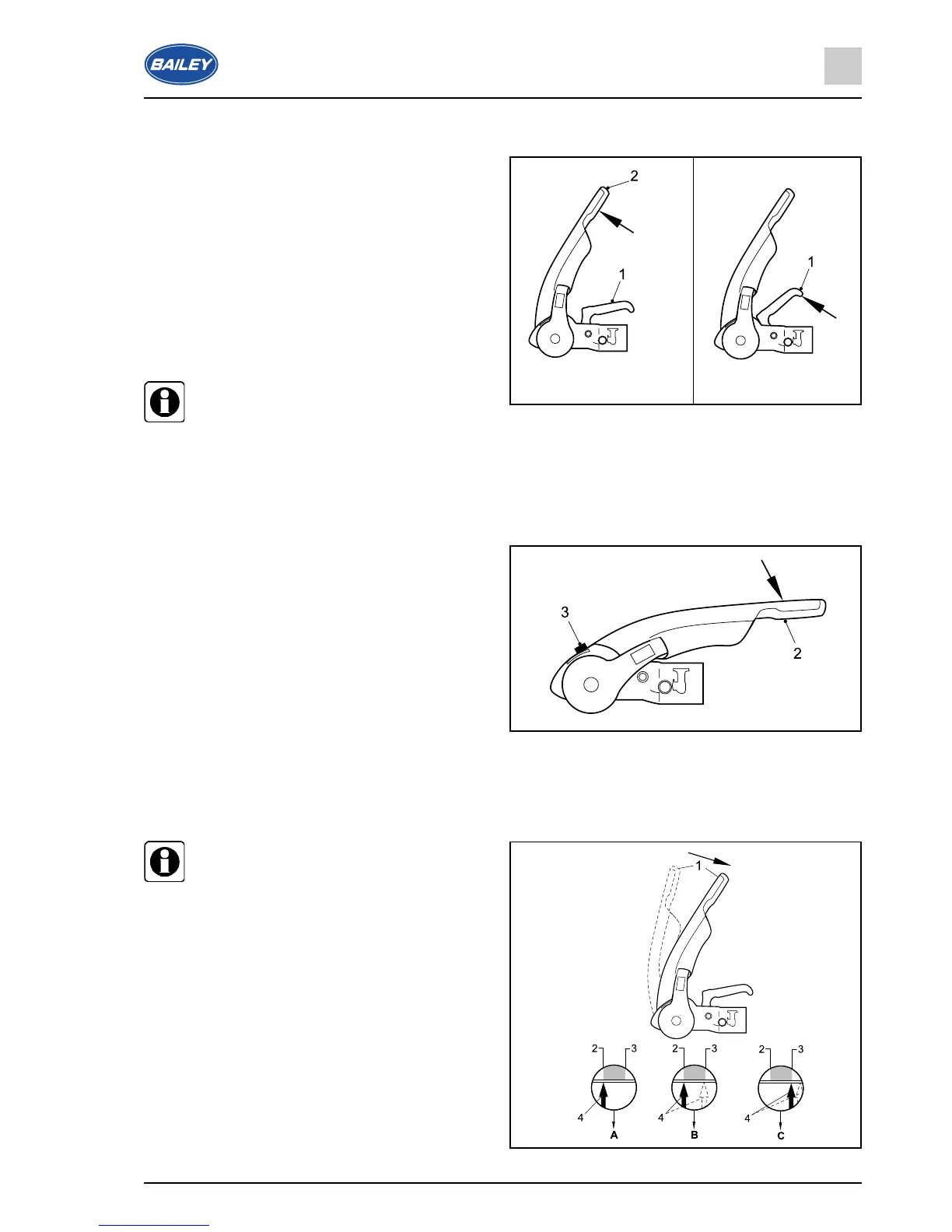 BAILEY

2

1

1

3

2

1

2

3

2

3

2

3

4

4

4

A

B

C