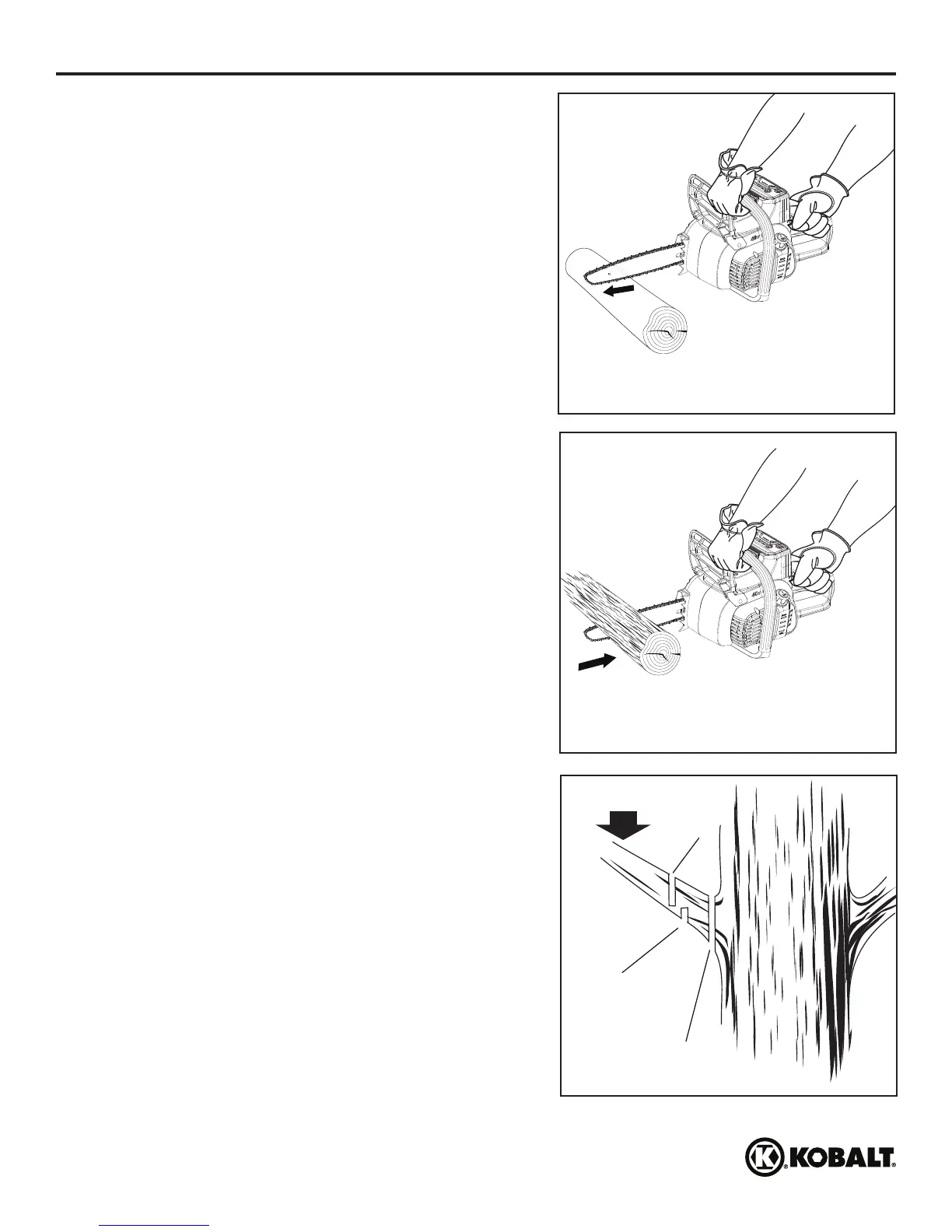 KOBALT