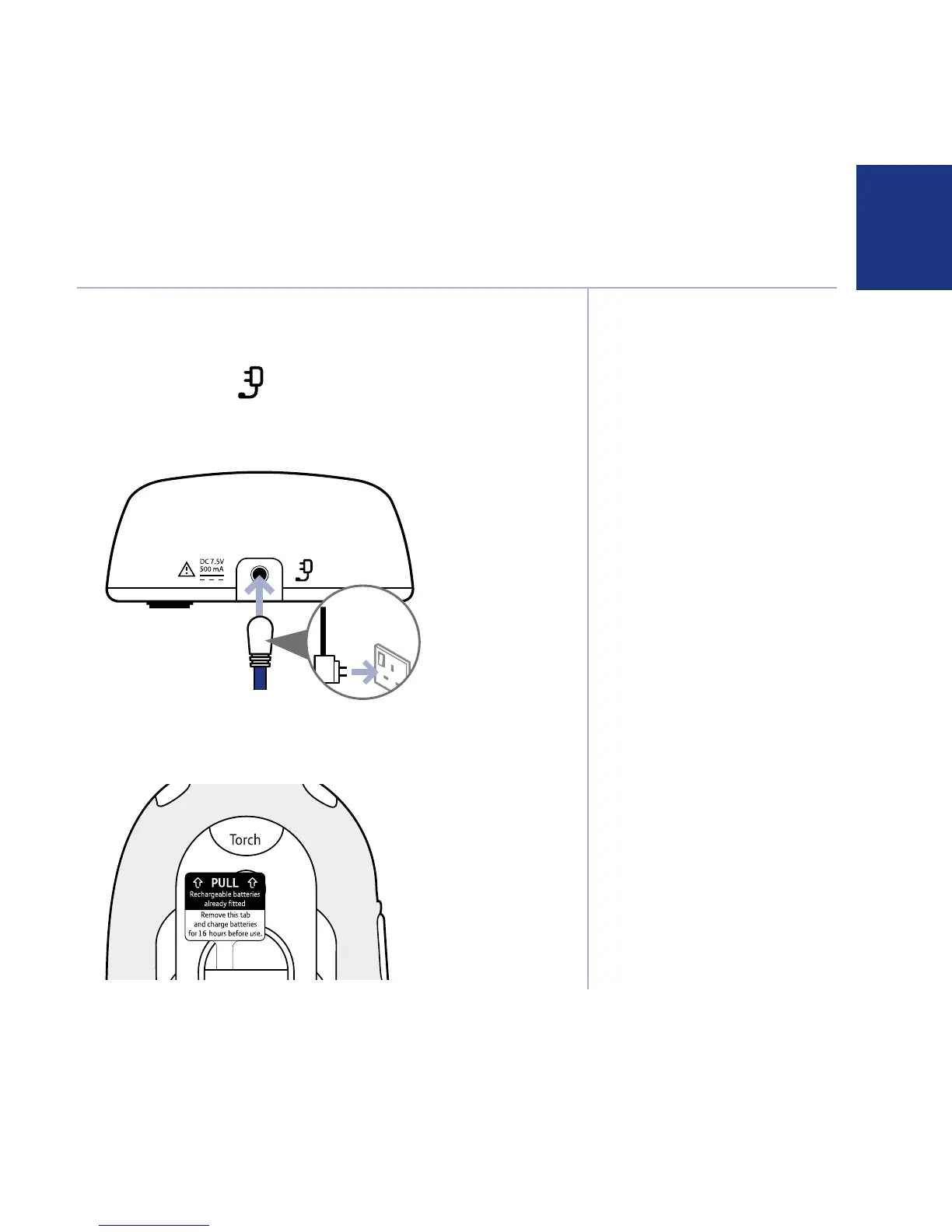 DC 7.5V
500 mA

Torch

PULL
Rechargeable batteries already fitted
Remove this tab and charge batteries for 16 hours before use.