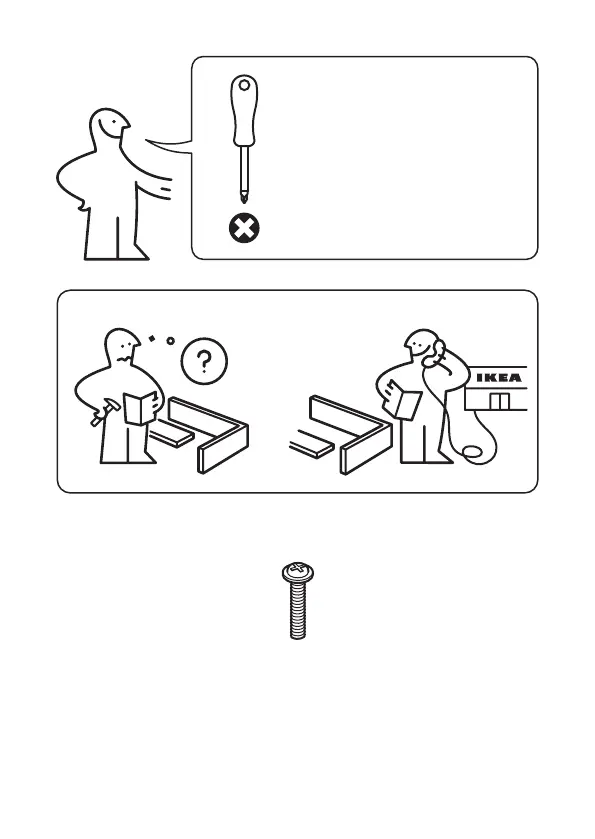 ?

IKEA