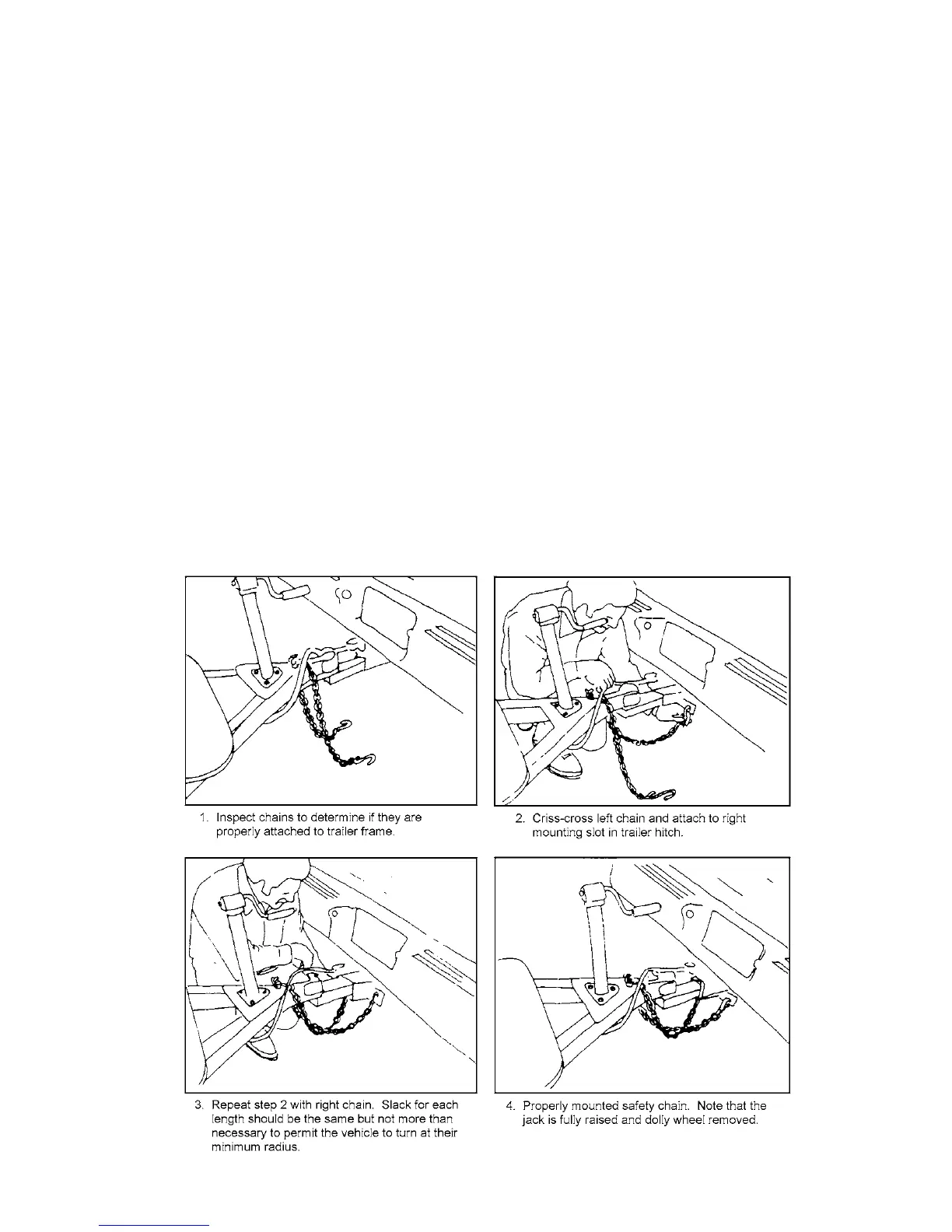 1. Inspect chains to determine if they are properly attached to trailer frame.

2. Criss-cross left chain and attach to right mounting slot in trailer hitch.

3. Repeat step 2 with right chain. Slack for each length should be the same but not more than necessary to permit the vehicle to turn at their minimum radius.

4. Properly mounted safety chain. Note that the jack is fully raised and dolly wheel removed.