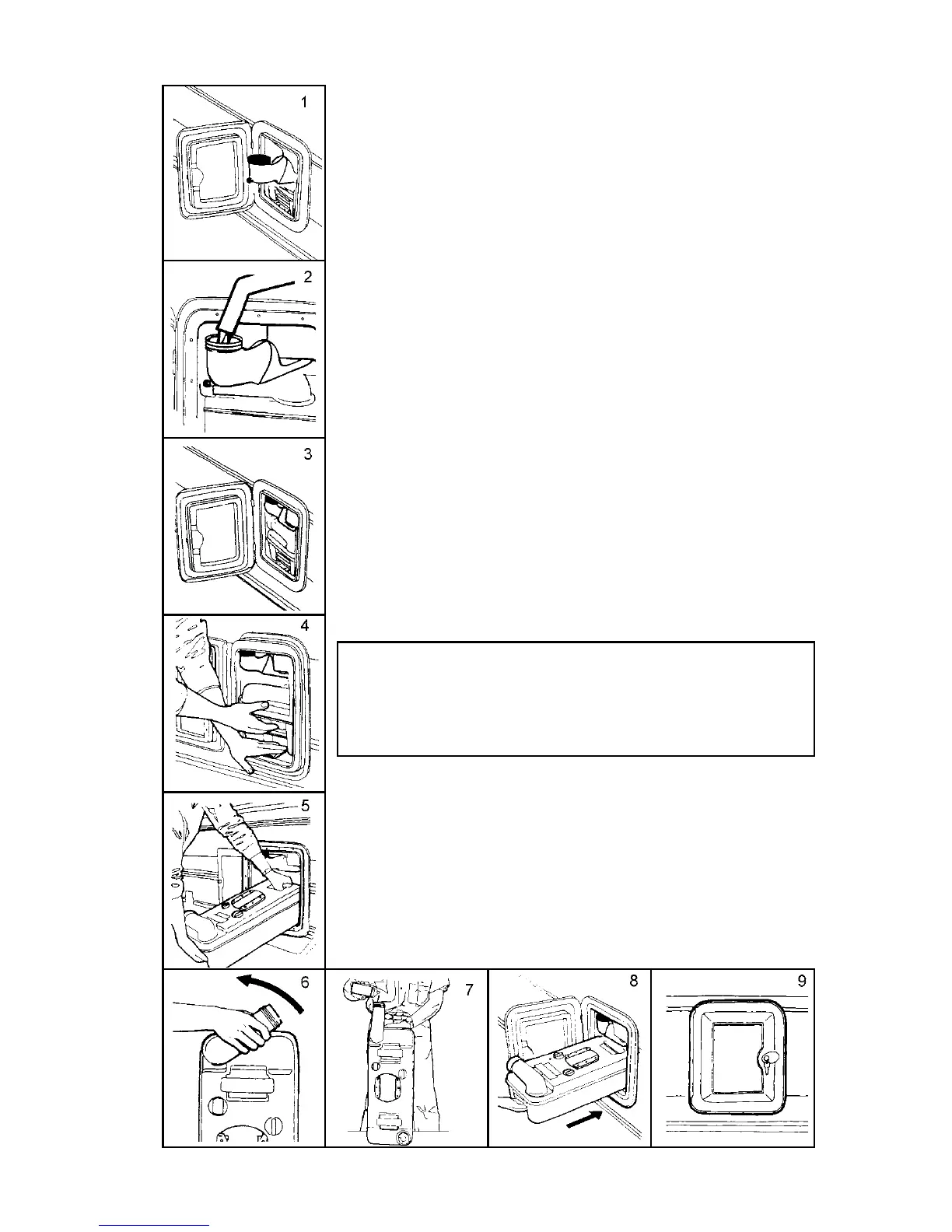 1

2

3

4

5

6

7

8

9