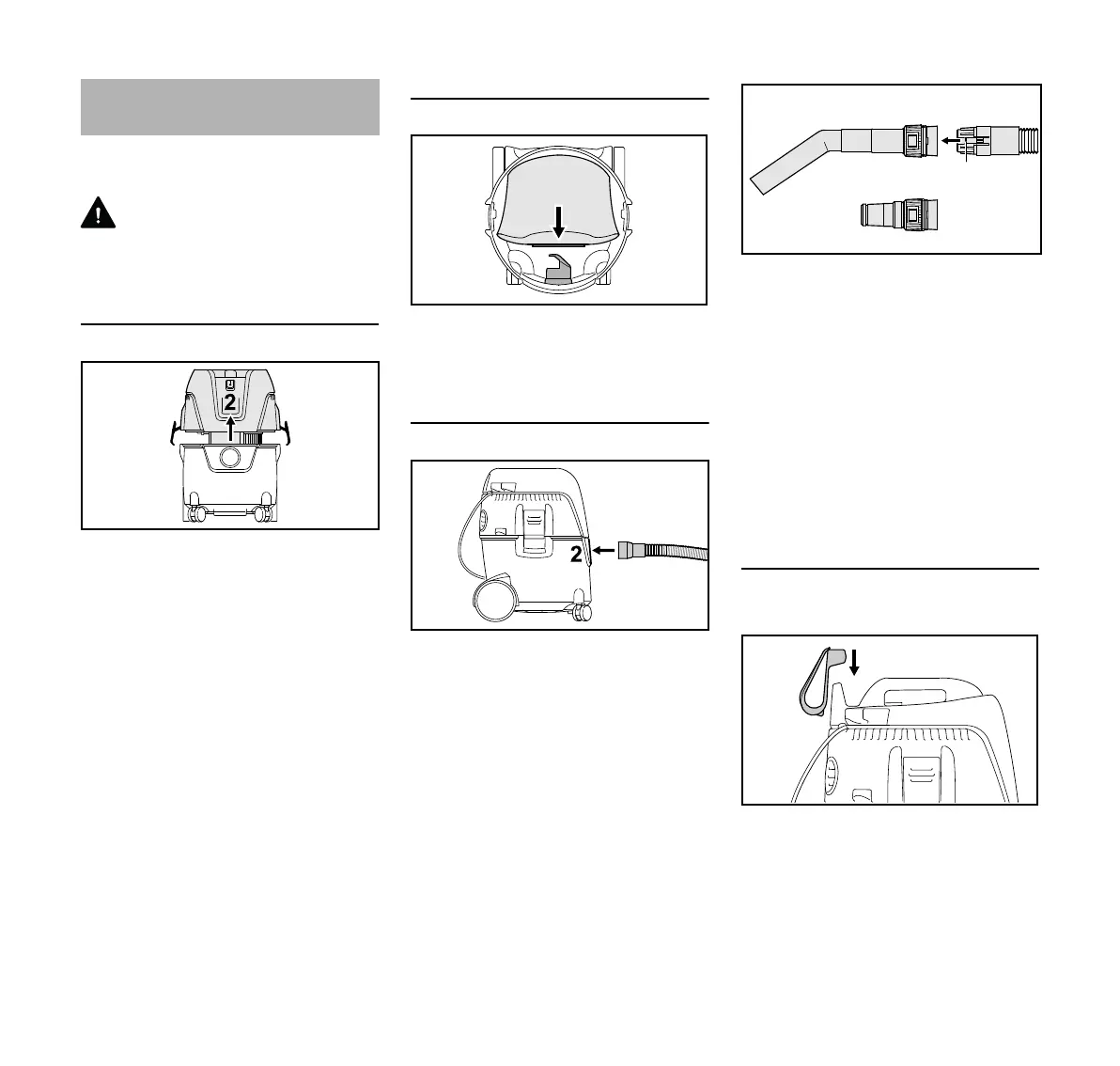 2

2