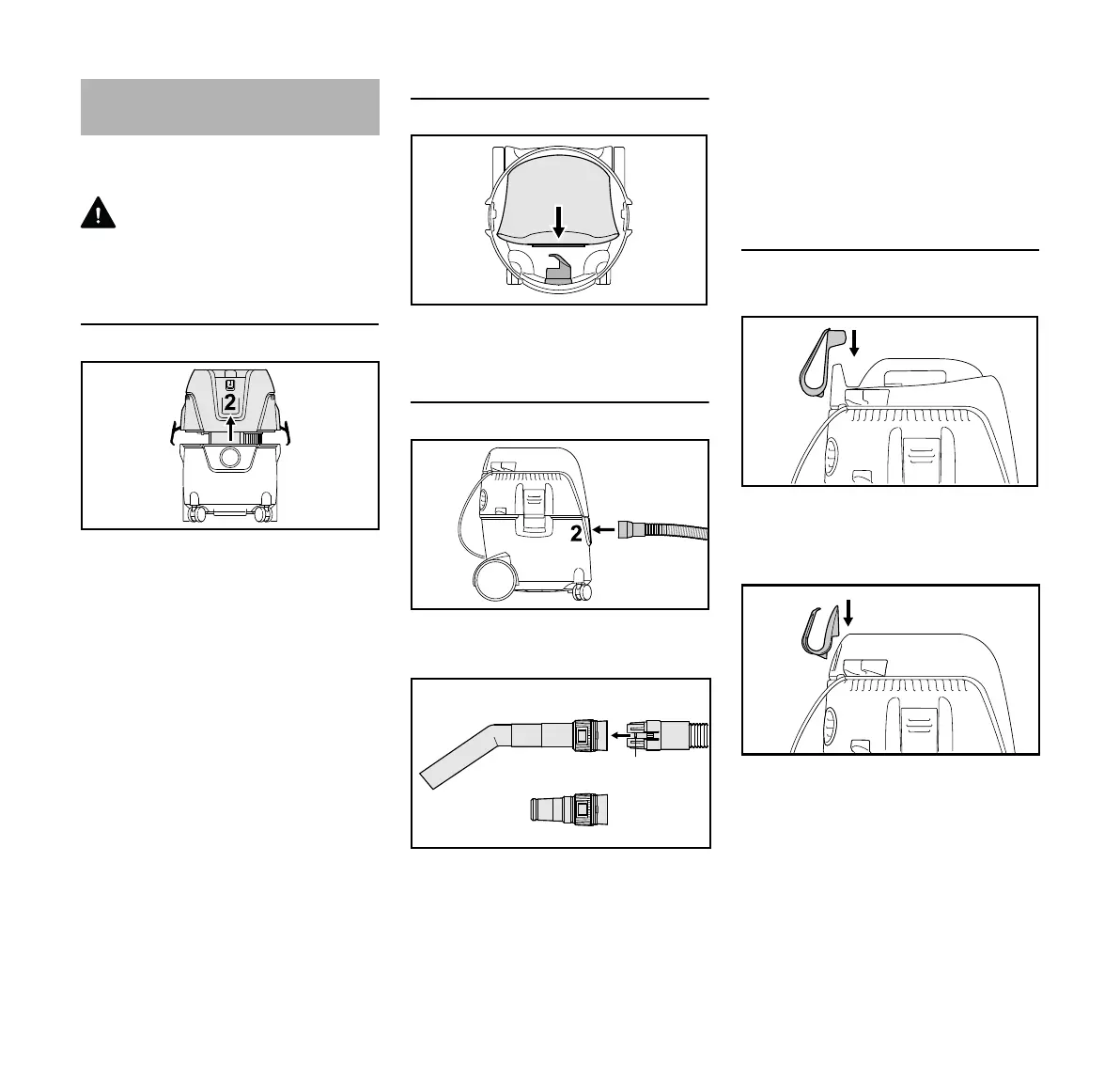 2

2