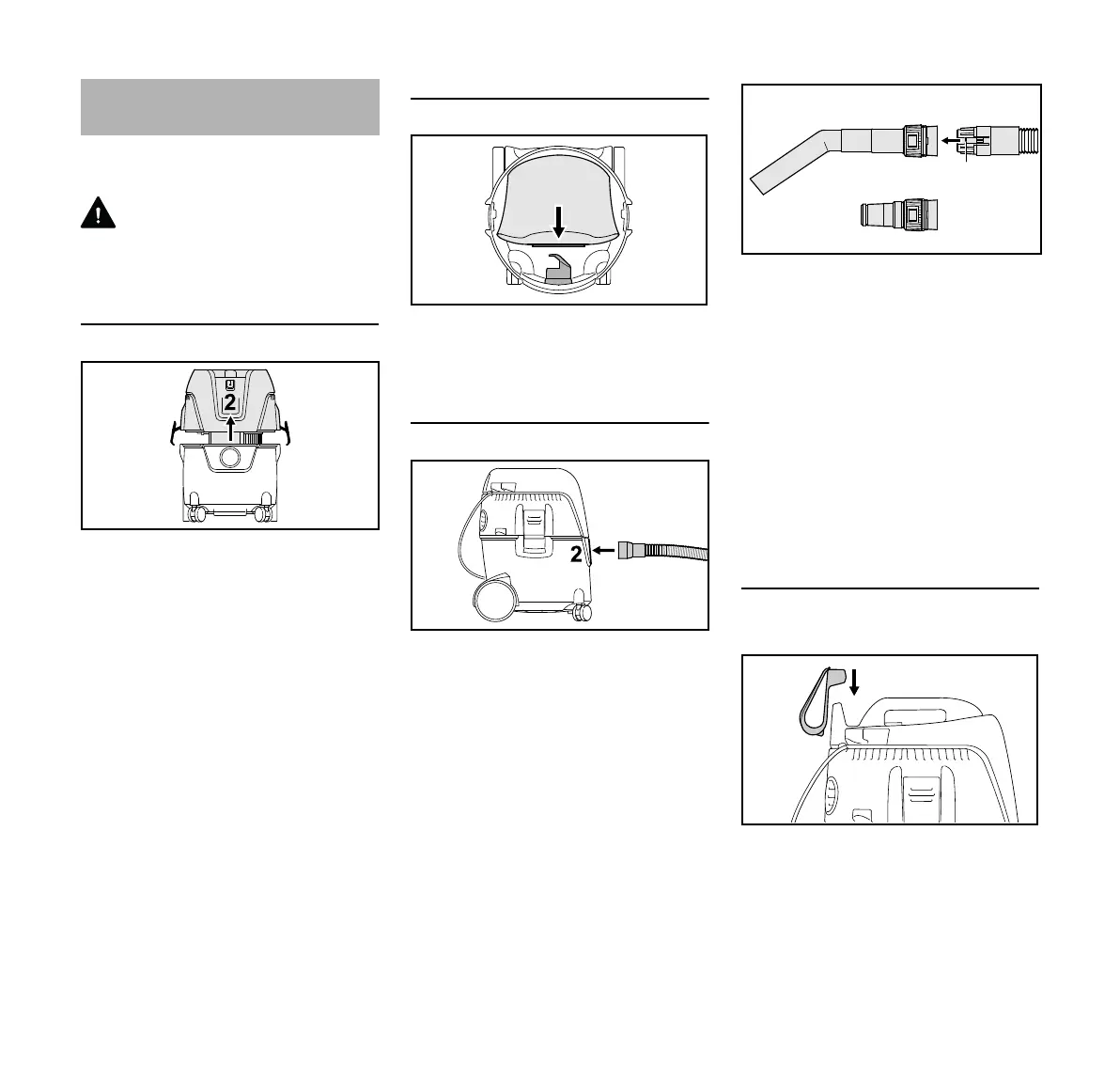 2

2