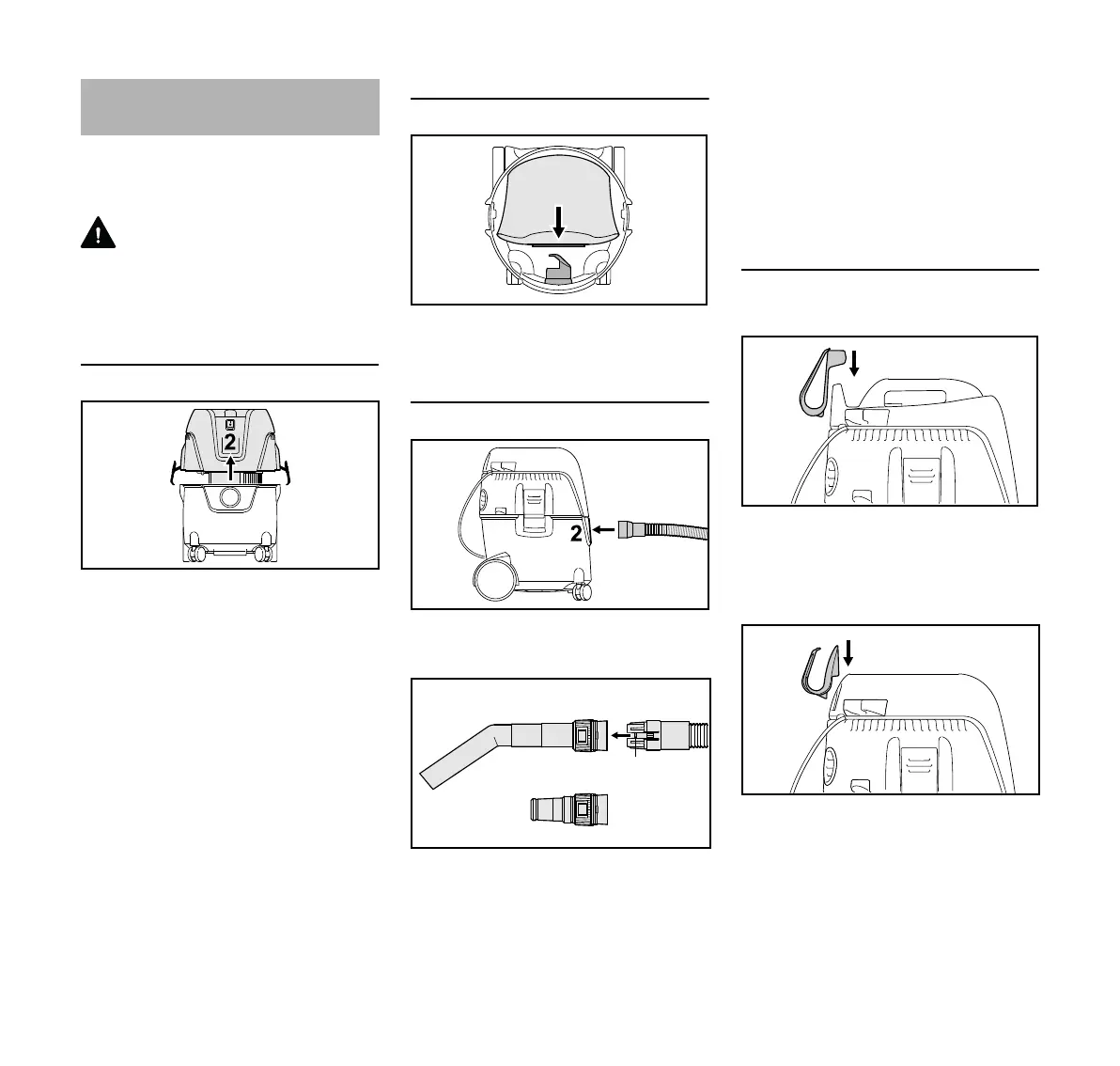 2

2