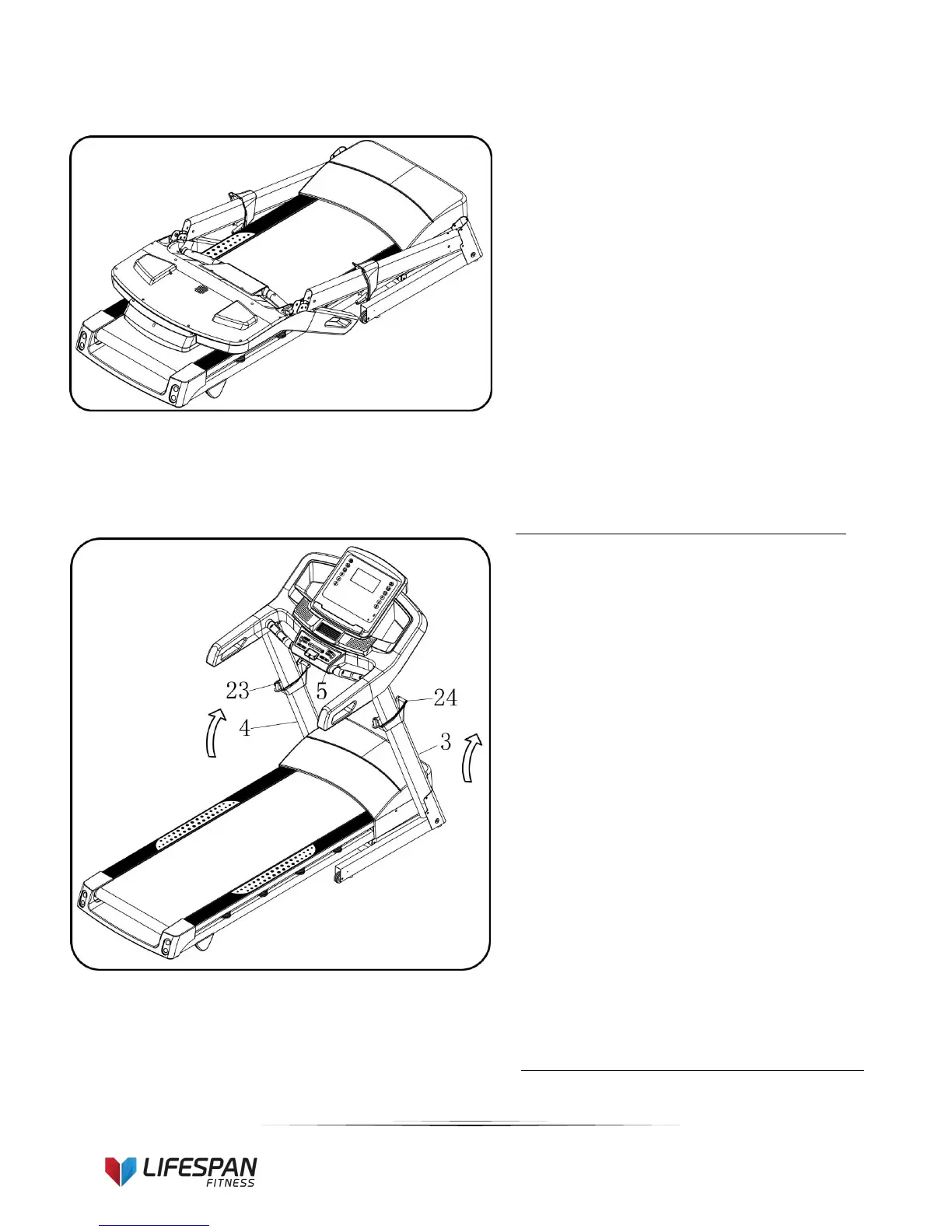 23

5

24

4

3

LIFESPAN
FITNESS