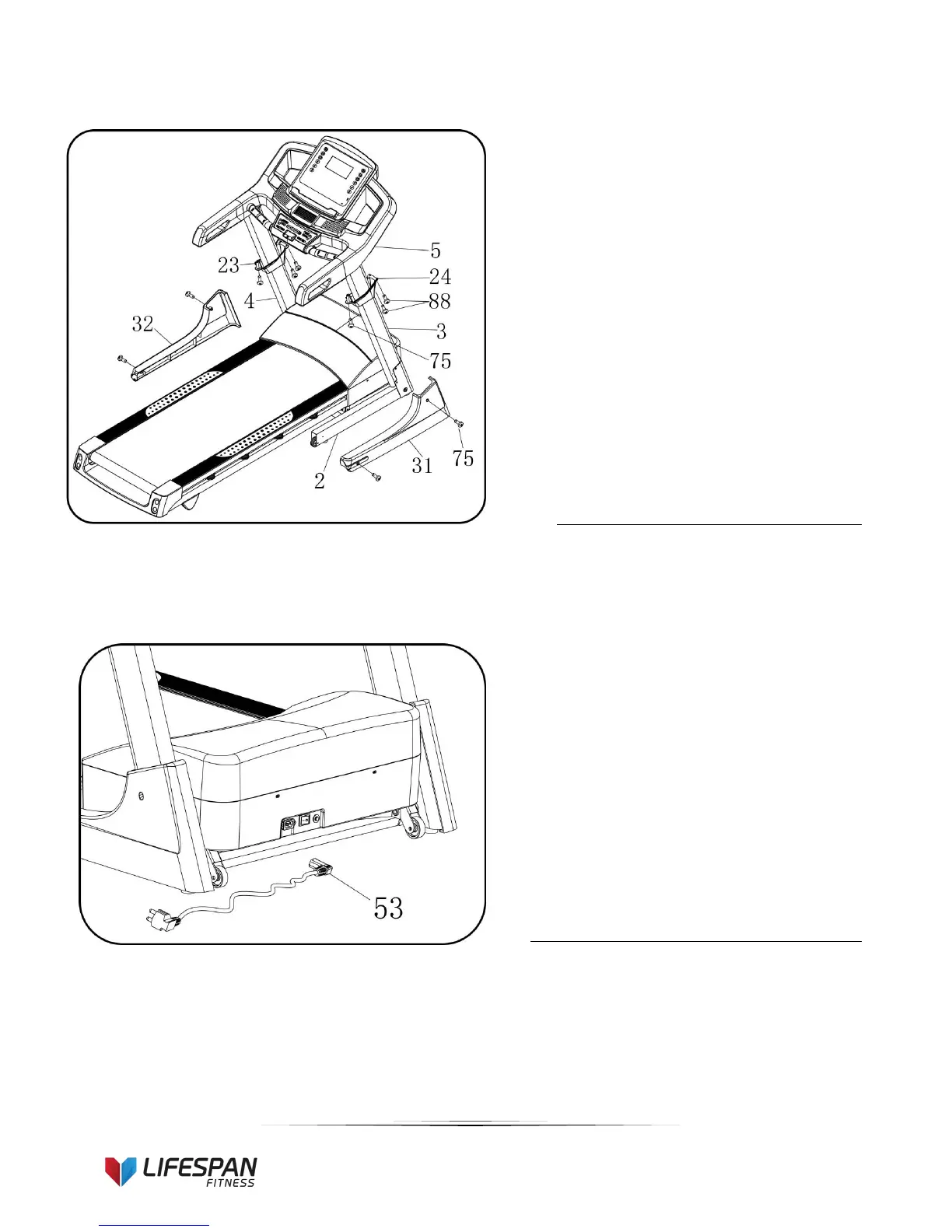 5
23
24
88
4
32
3
75
75
31
2

53

LIFESPAN
FITNESS