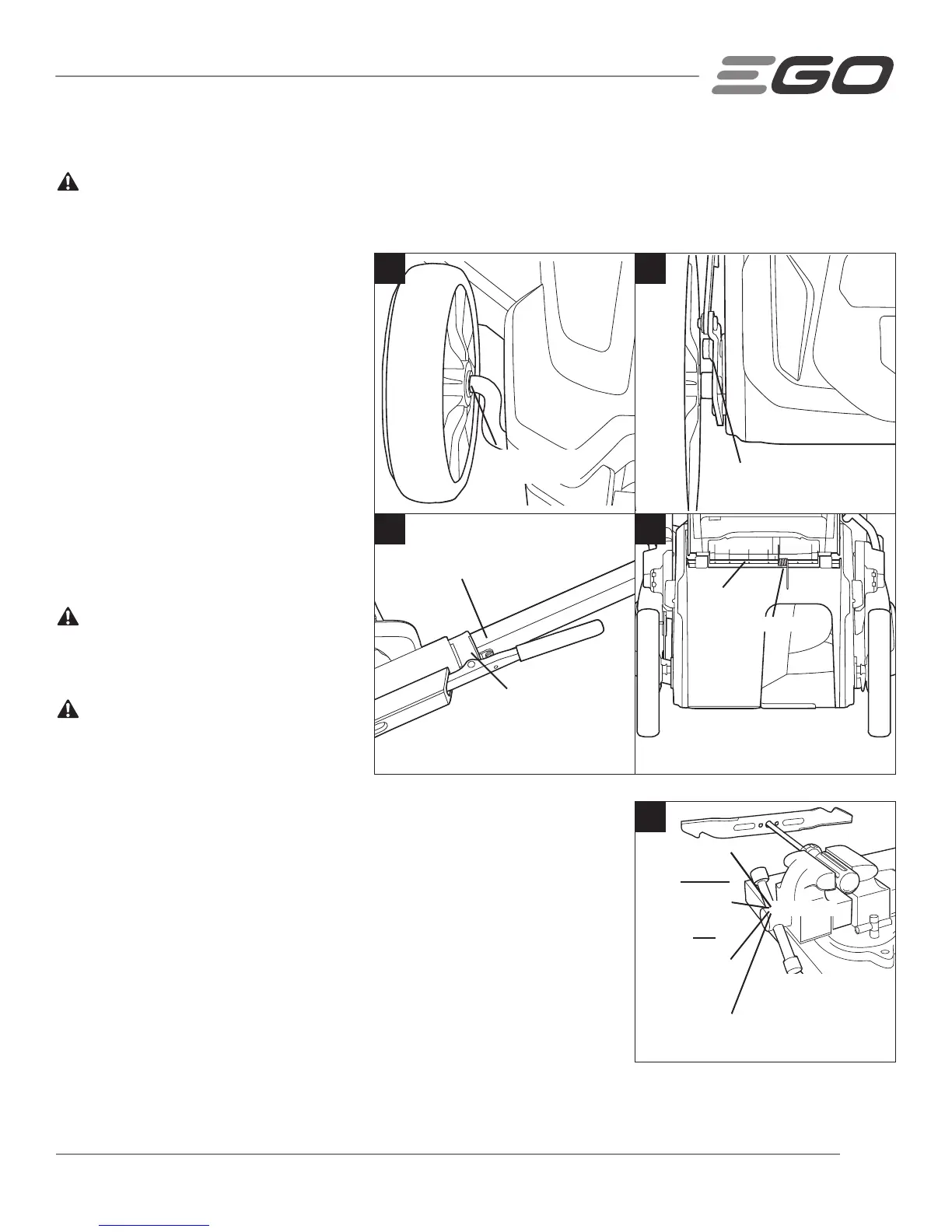 EGO