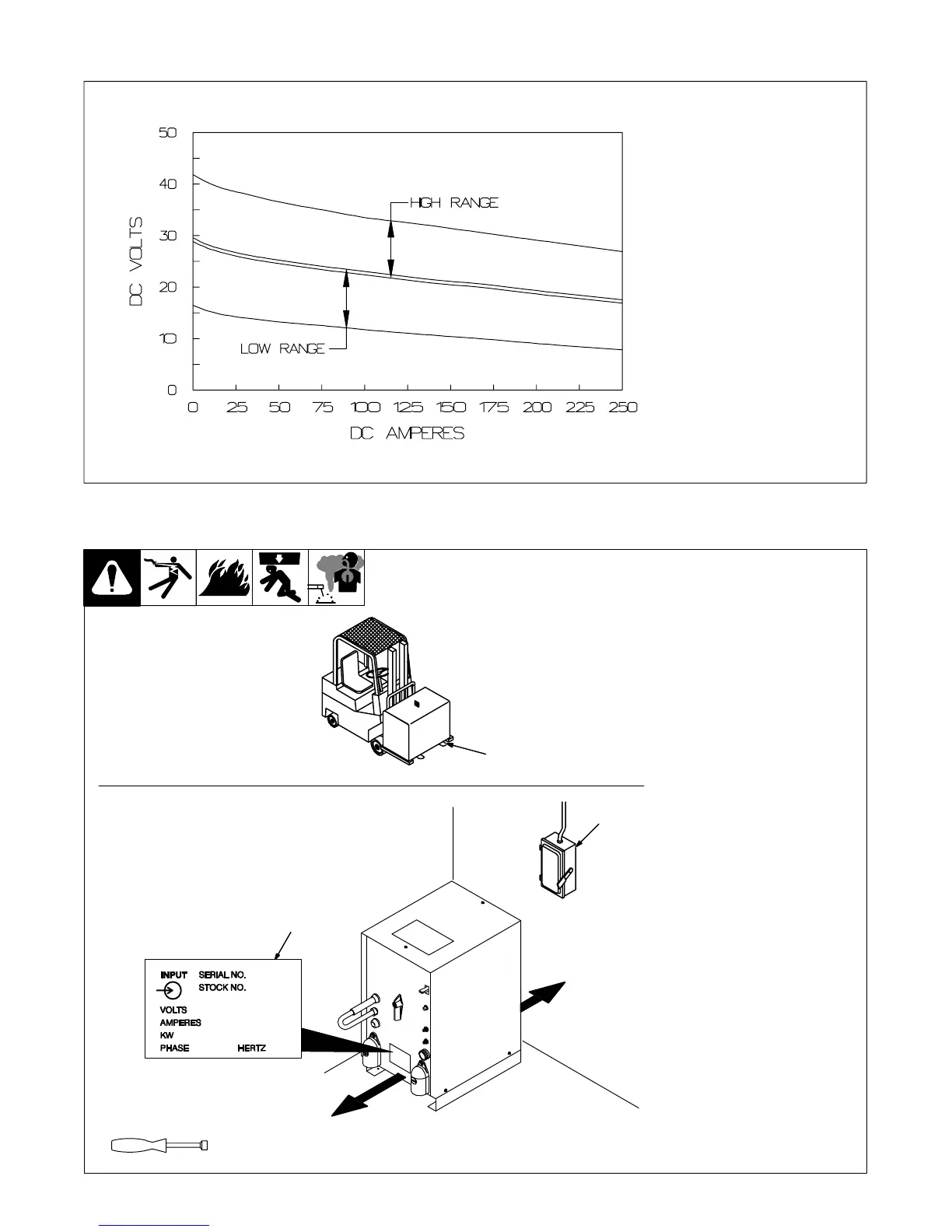 50
40
30
20
10
0
DC VOLTS
HIGH RANGE
LOW RANGE
0 25 50 75 100 125 150 175 200 225 250
DC AMPERES

INPUT SERIAL NO.
STOCK NO.
VOLTS
AMPERES
KW
PHASE HERTZ