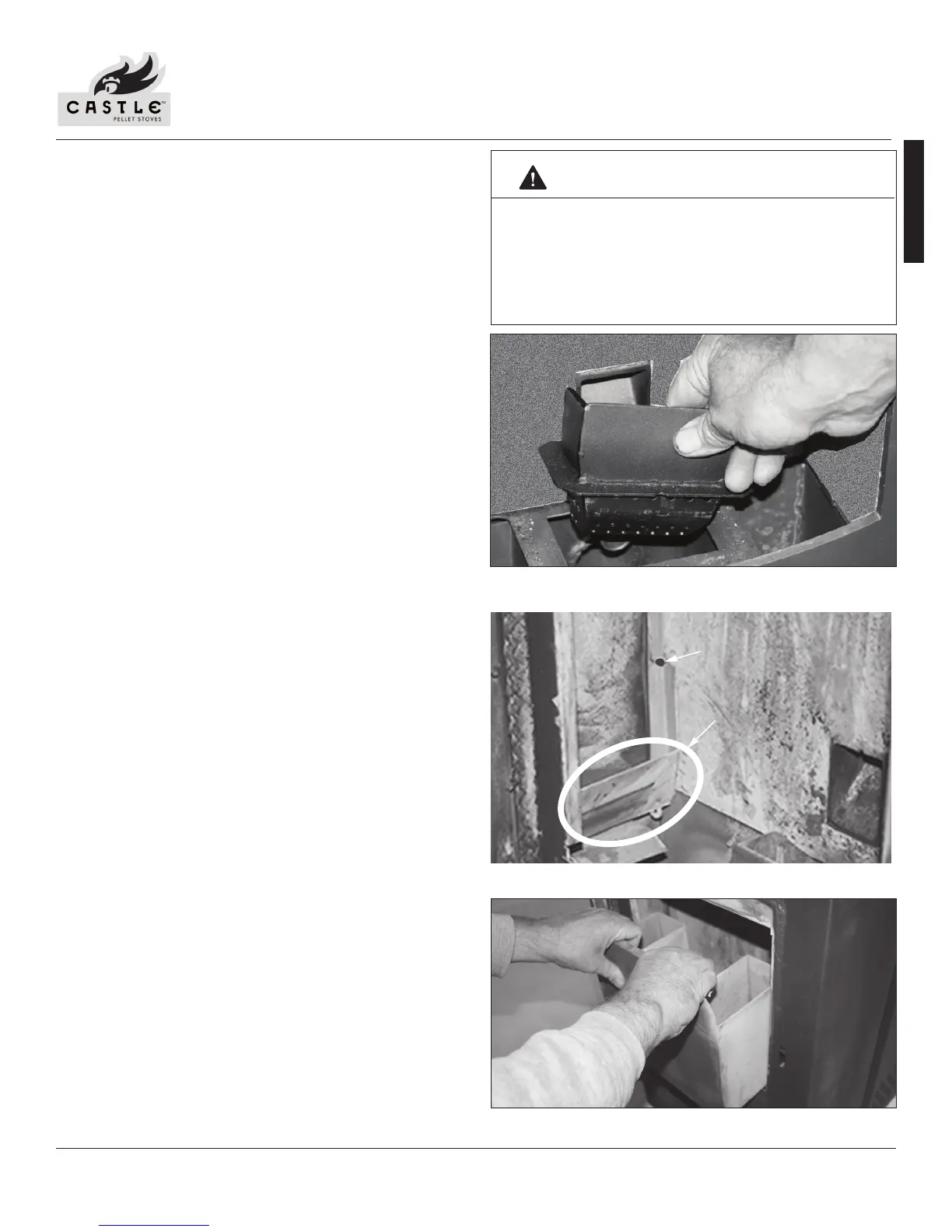 CASTLE™
PELLET STOVES