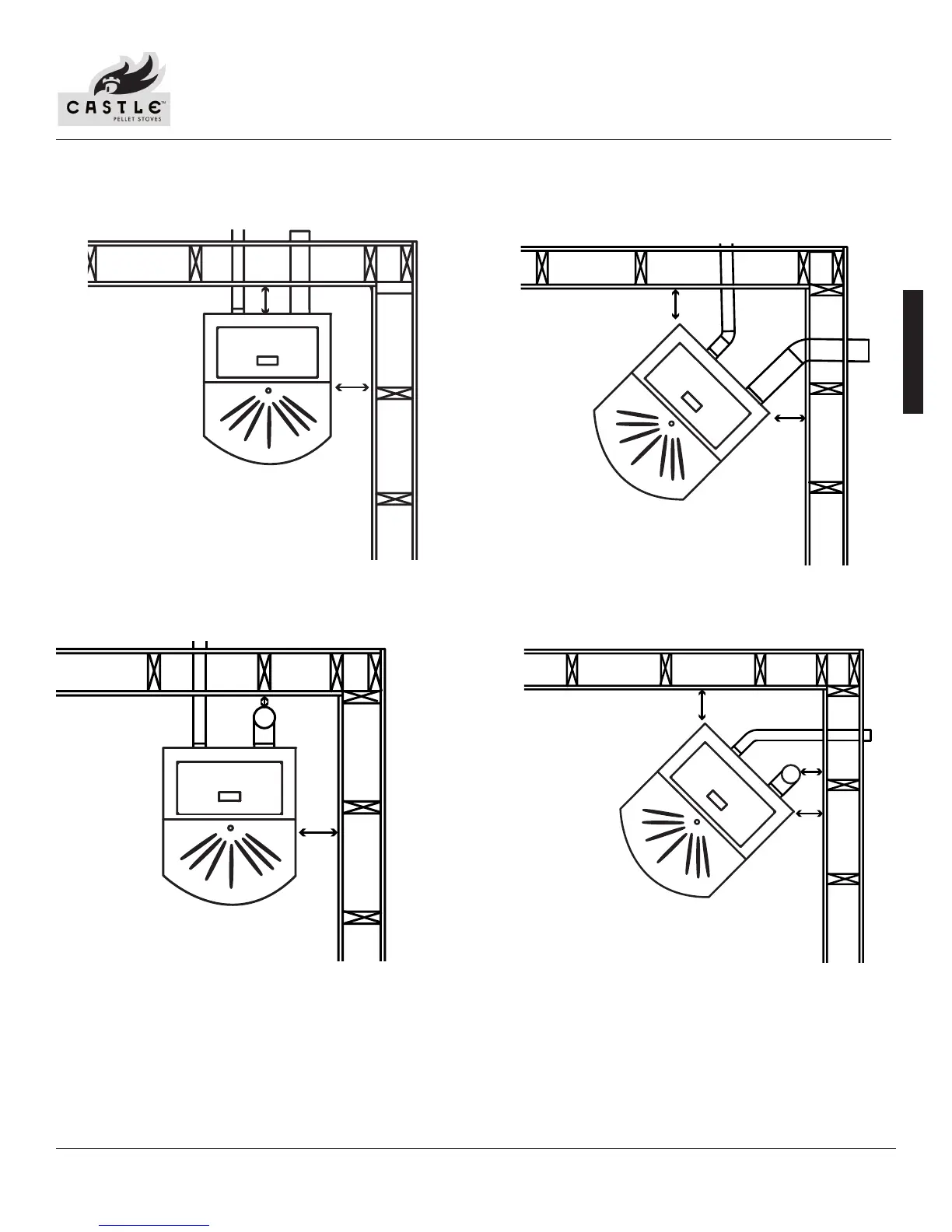 CASTLE™
PELLET STOVES