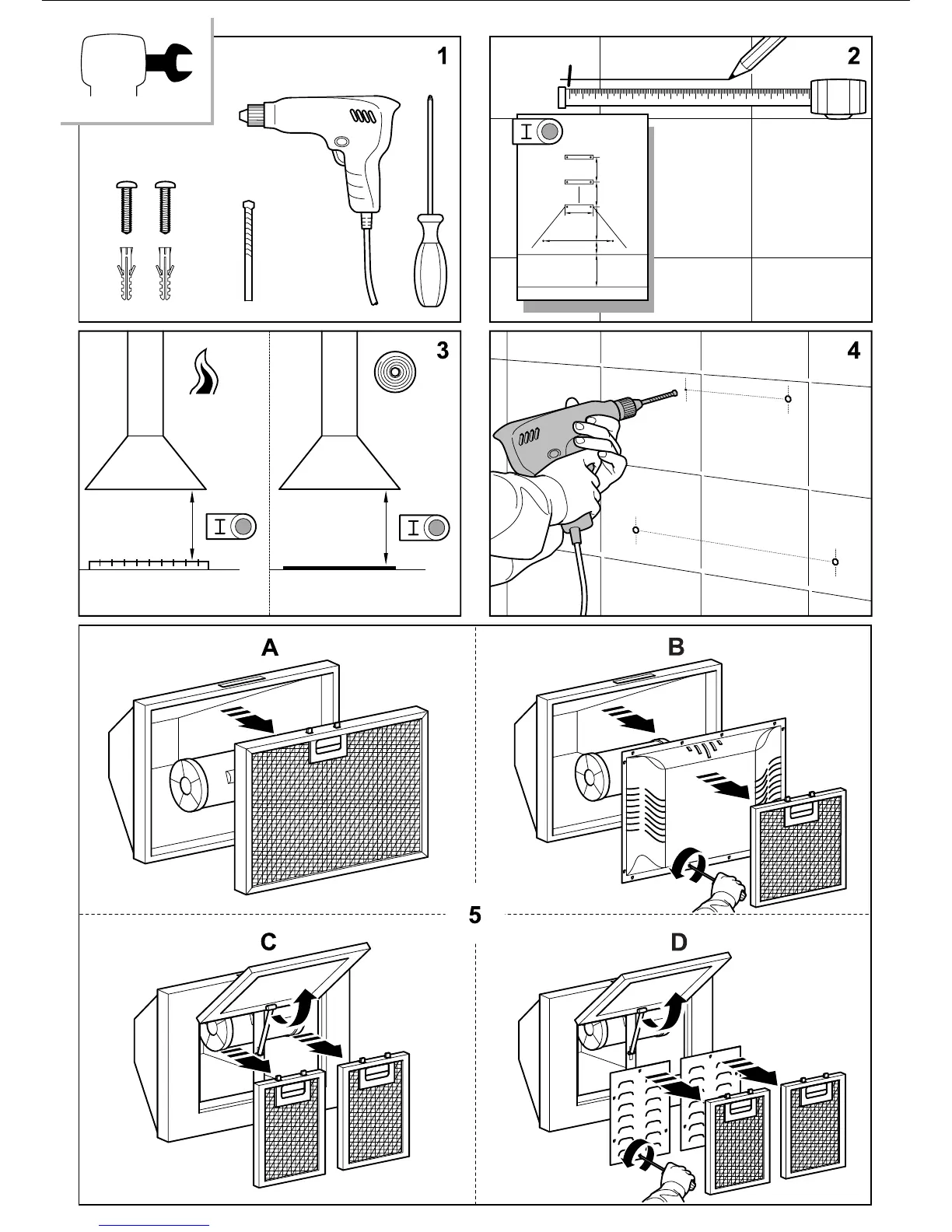 1

2

3

4

A

B

5

C

D