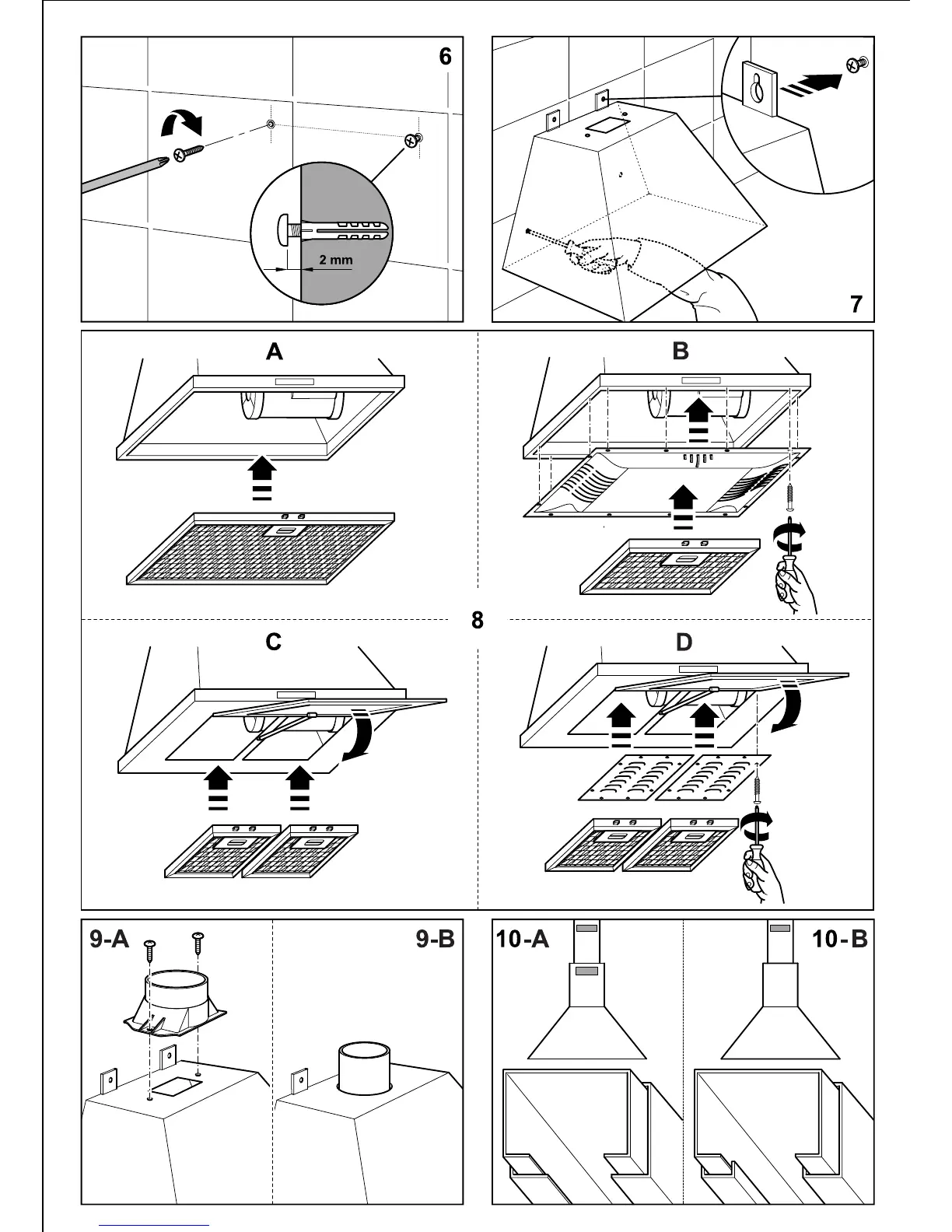 6

2 mm

7

A

B

8

C

D

9-A

9-B

10-A

10-B