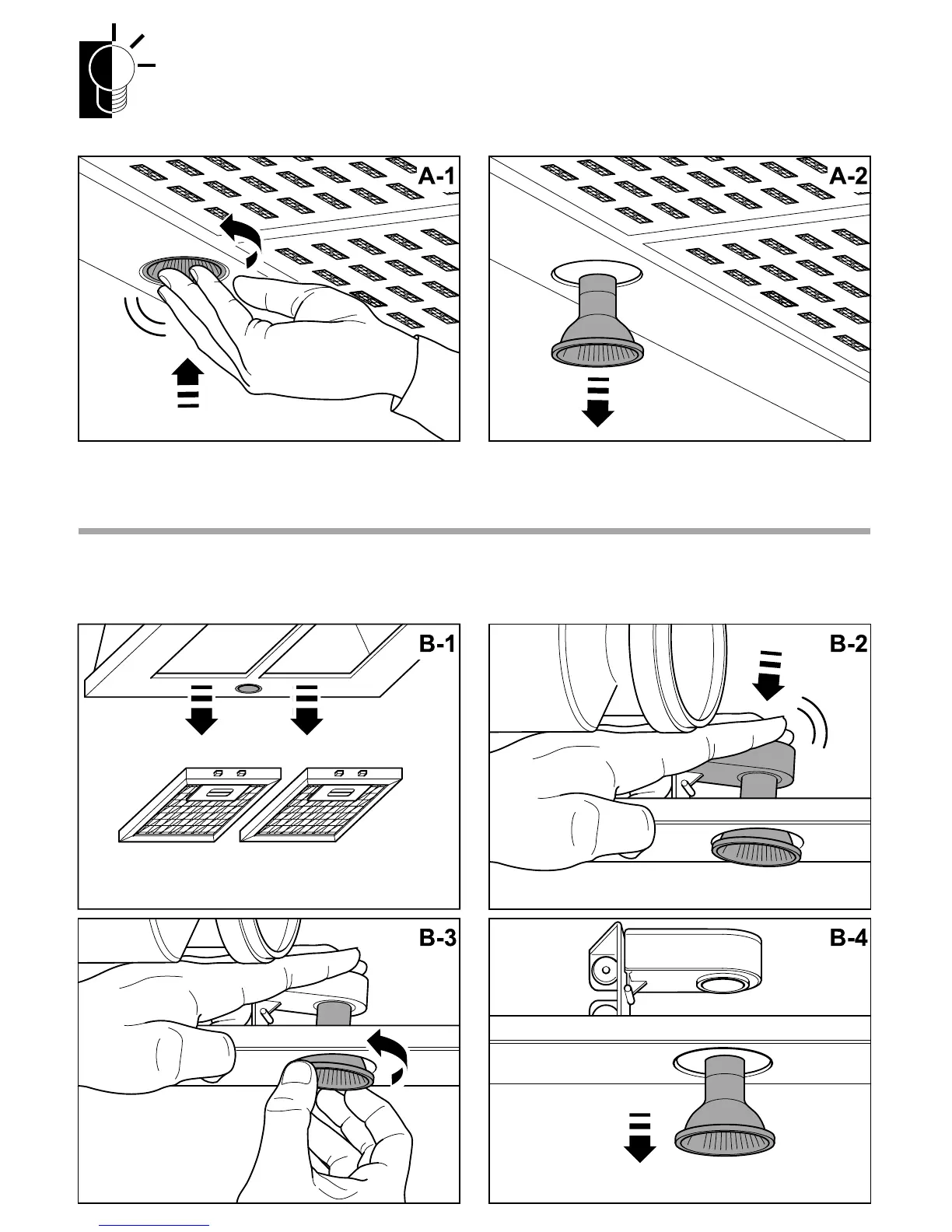 A-1

A-2

B-1

B-2

B-3

B-4