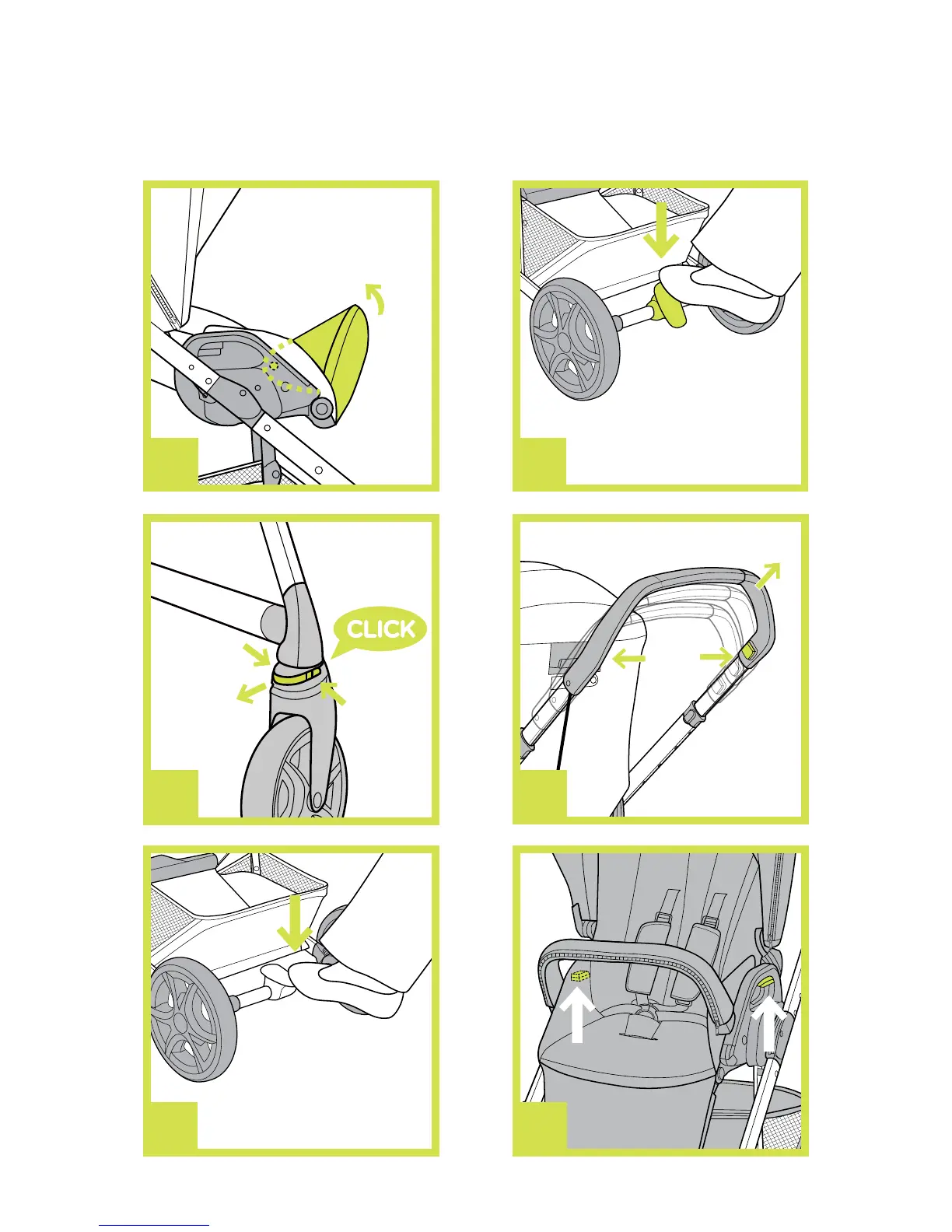 CLICK