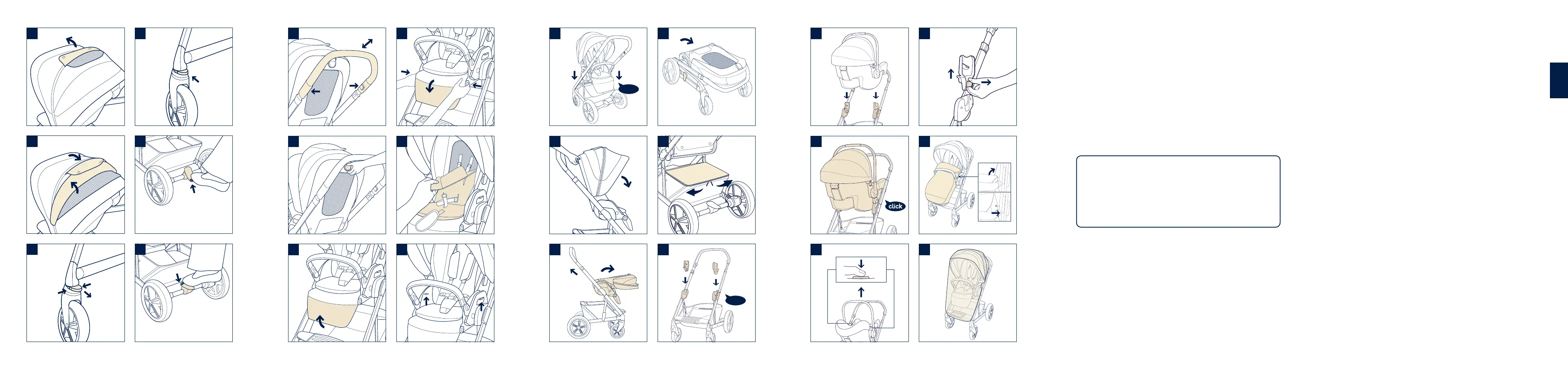 click