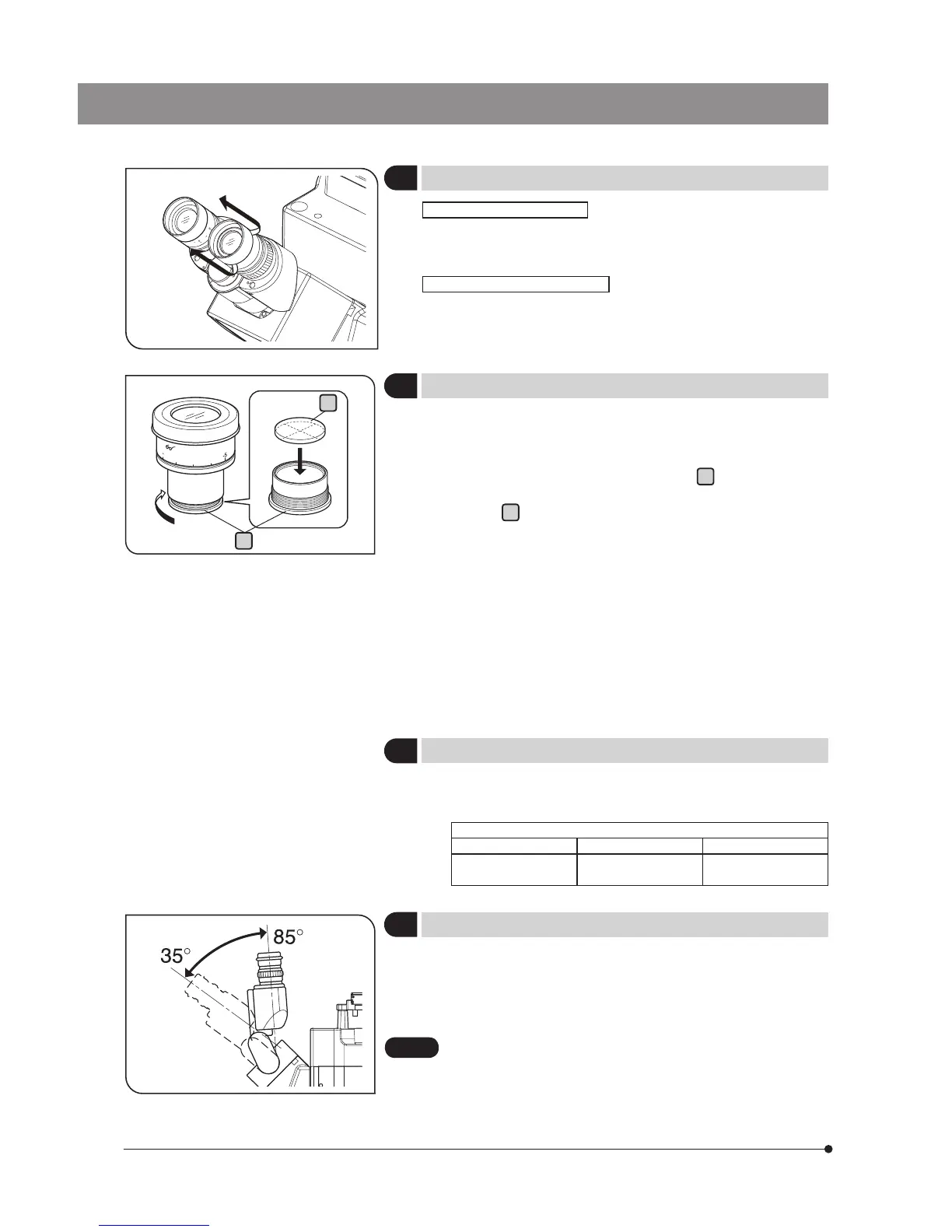 35°

85°