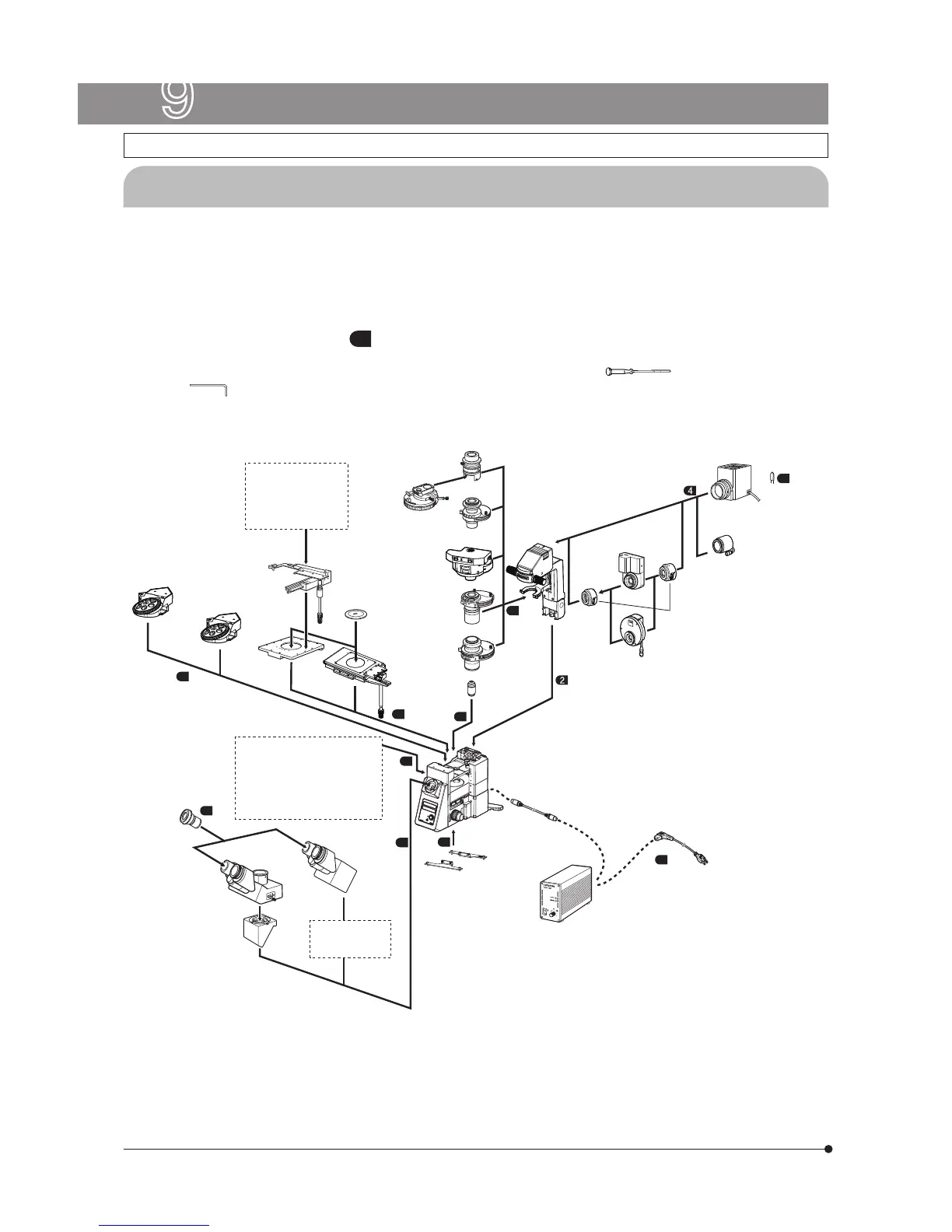 9

4

2