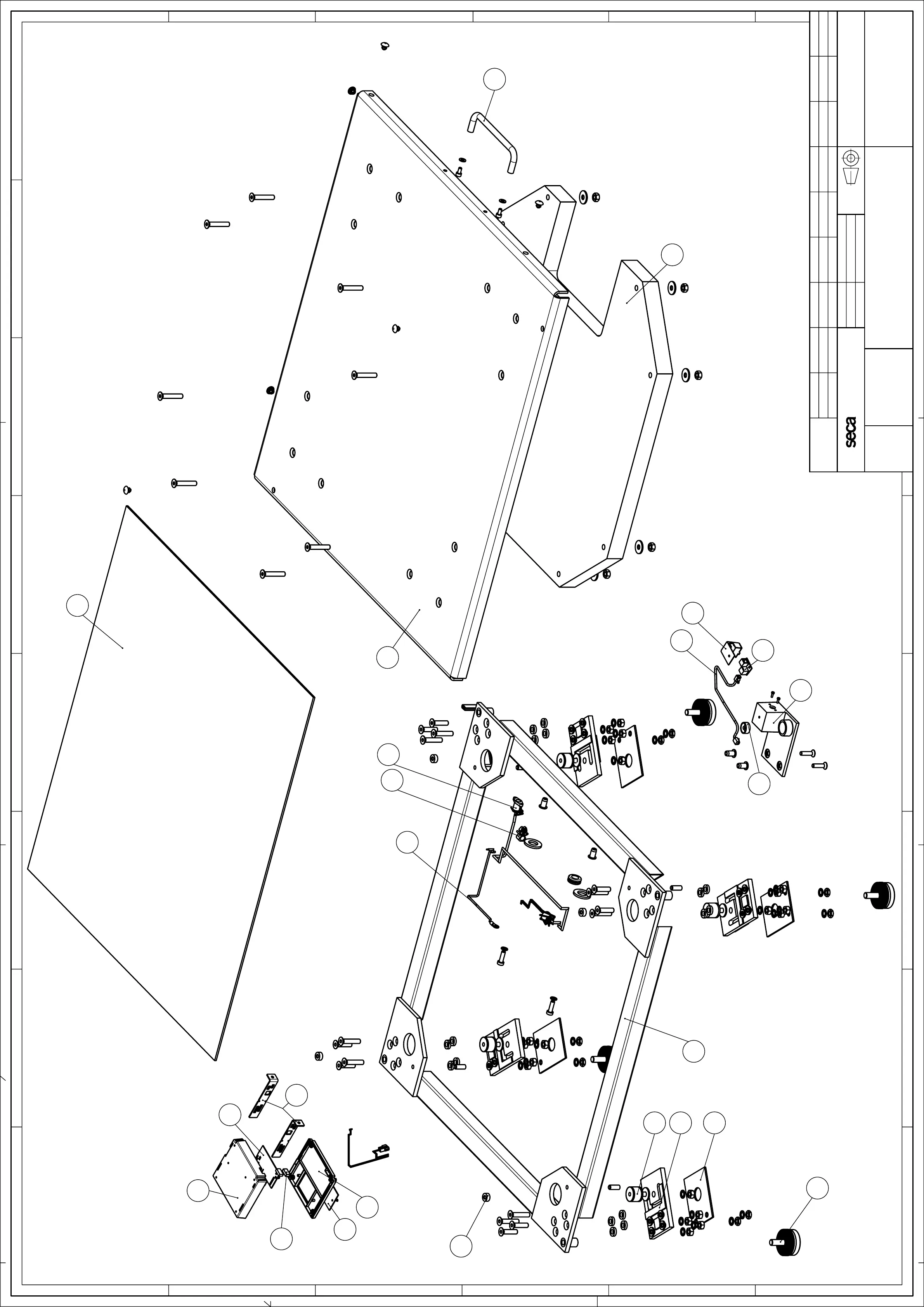 seca