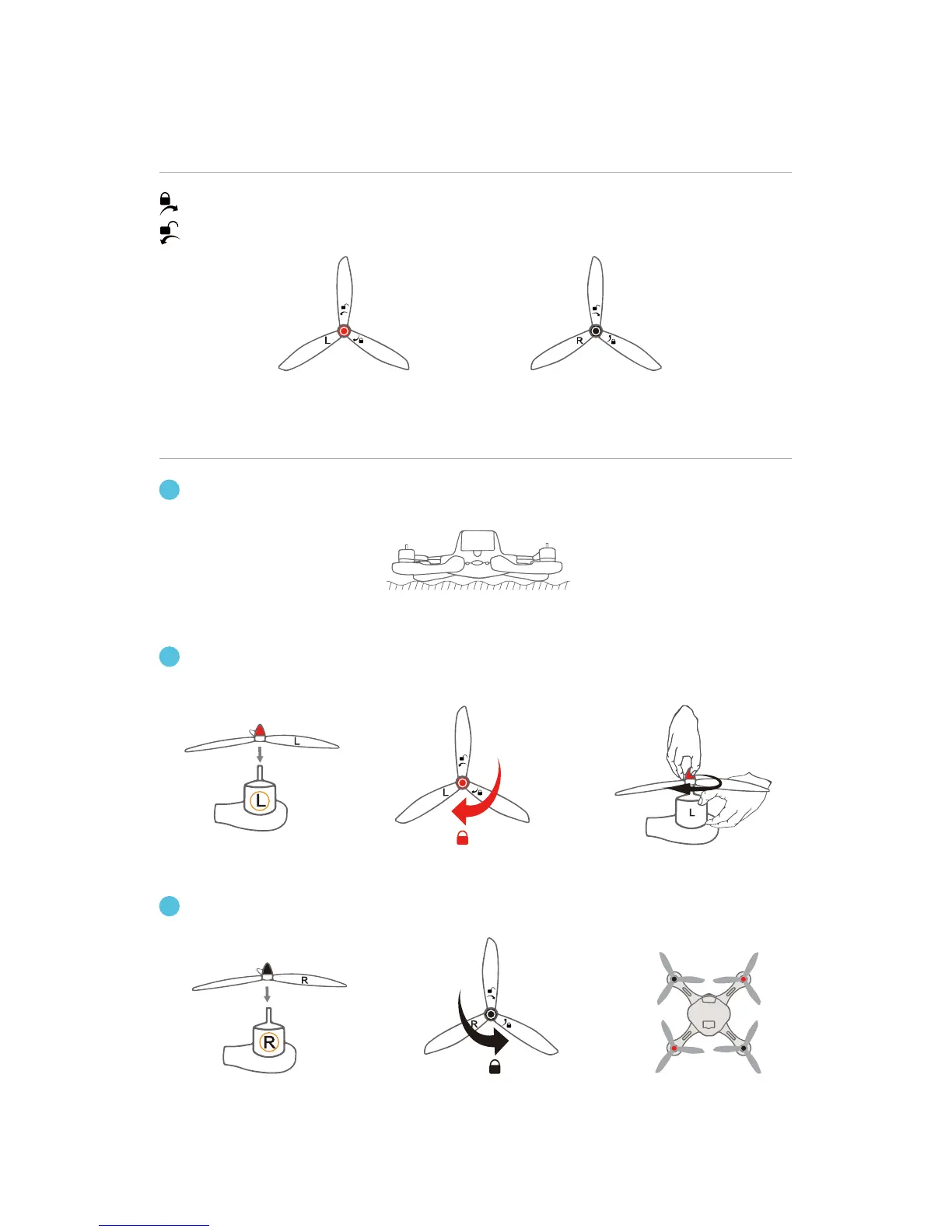 L

R

L

L

L

L

R

R

R