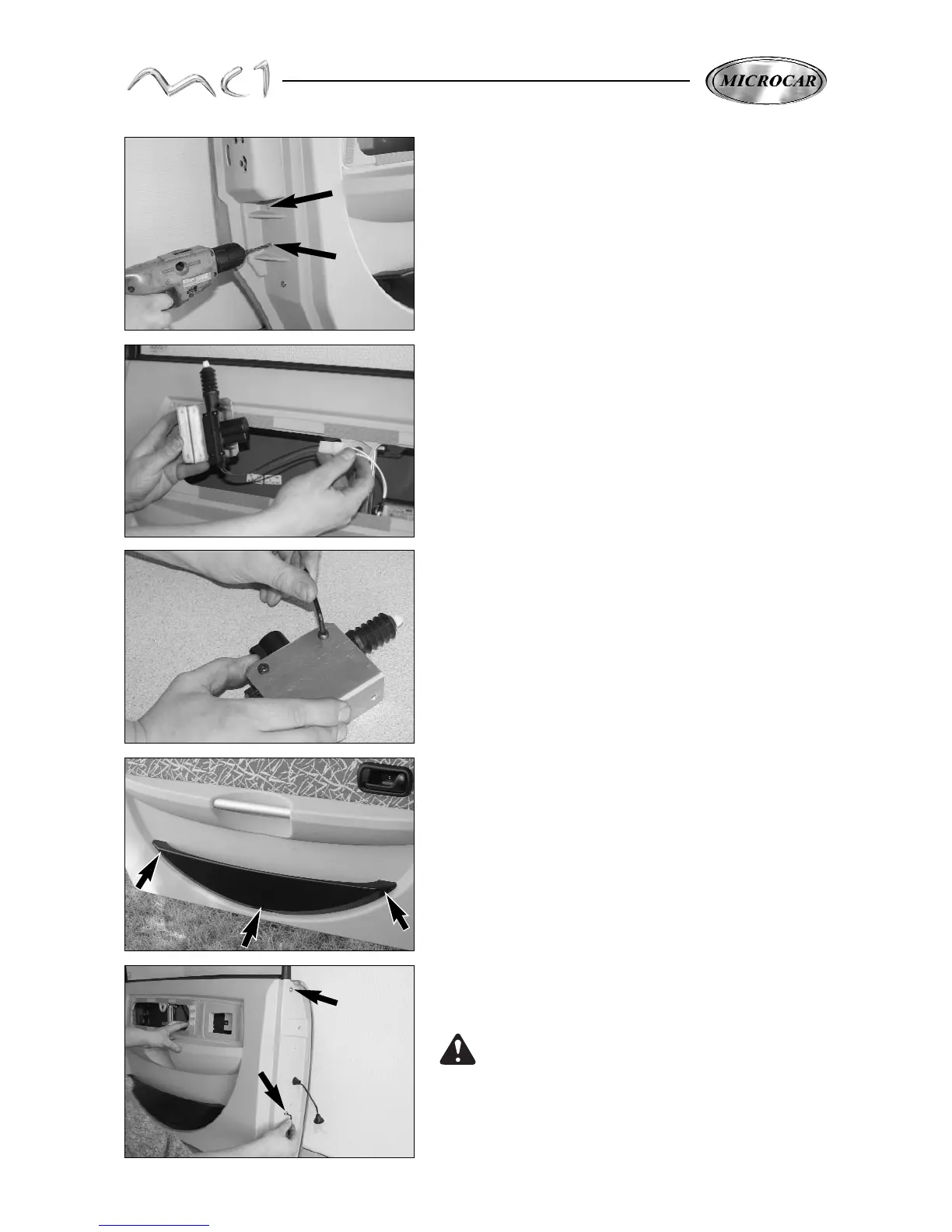 mc1

MICROCAR