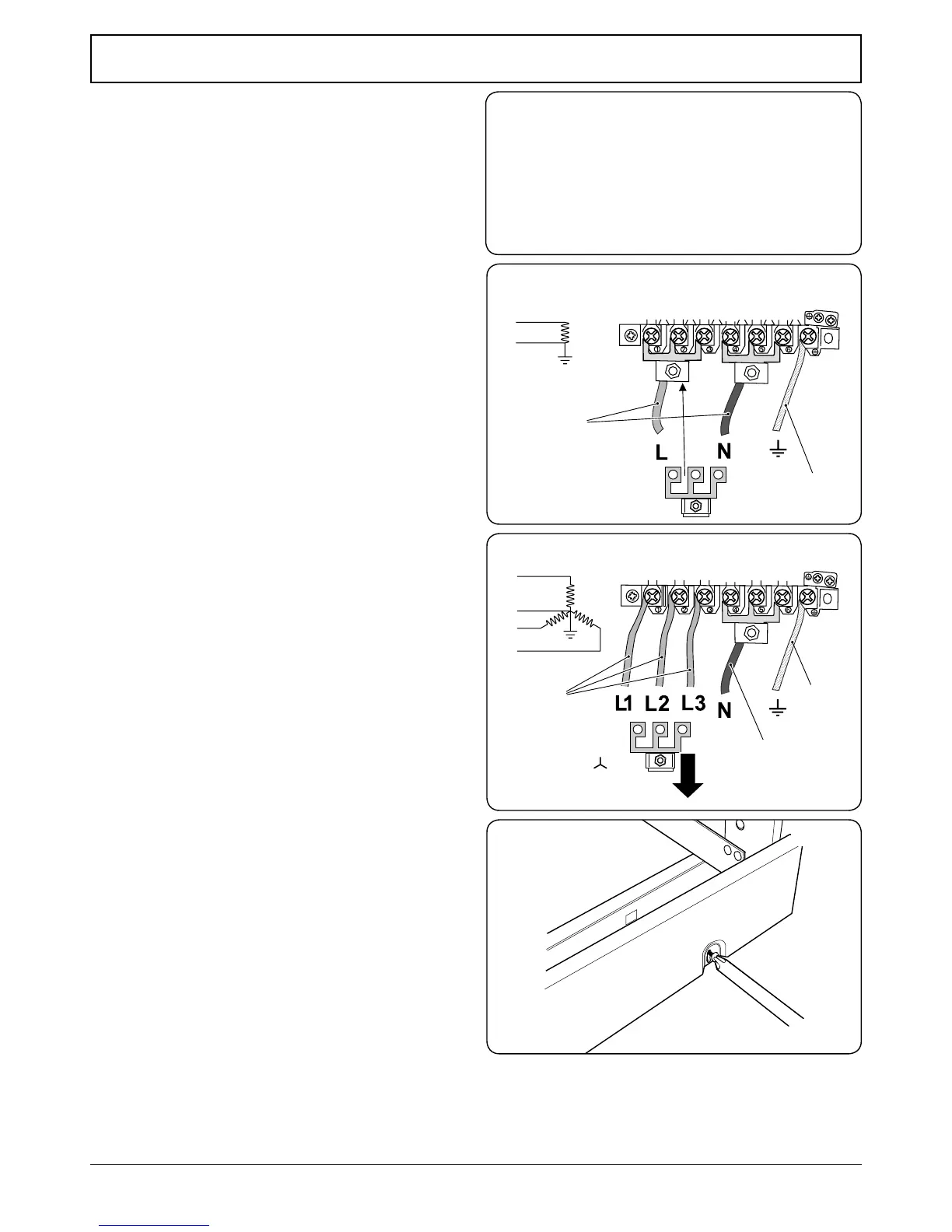 L N

L1 L2 L3 N