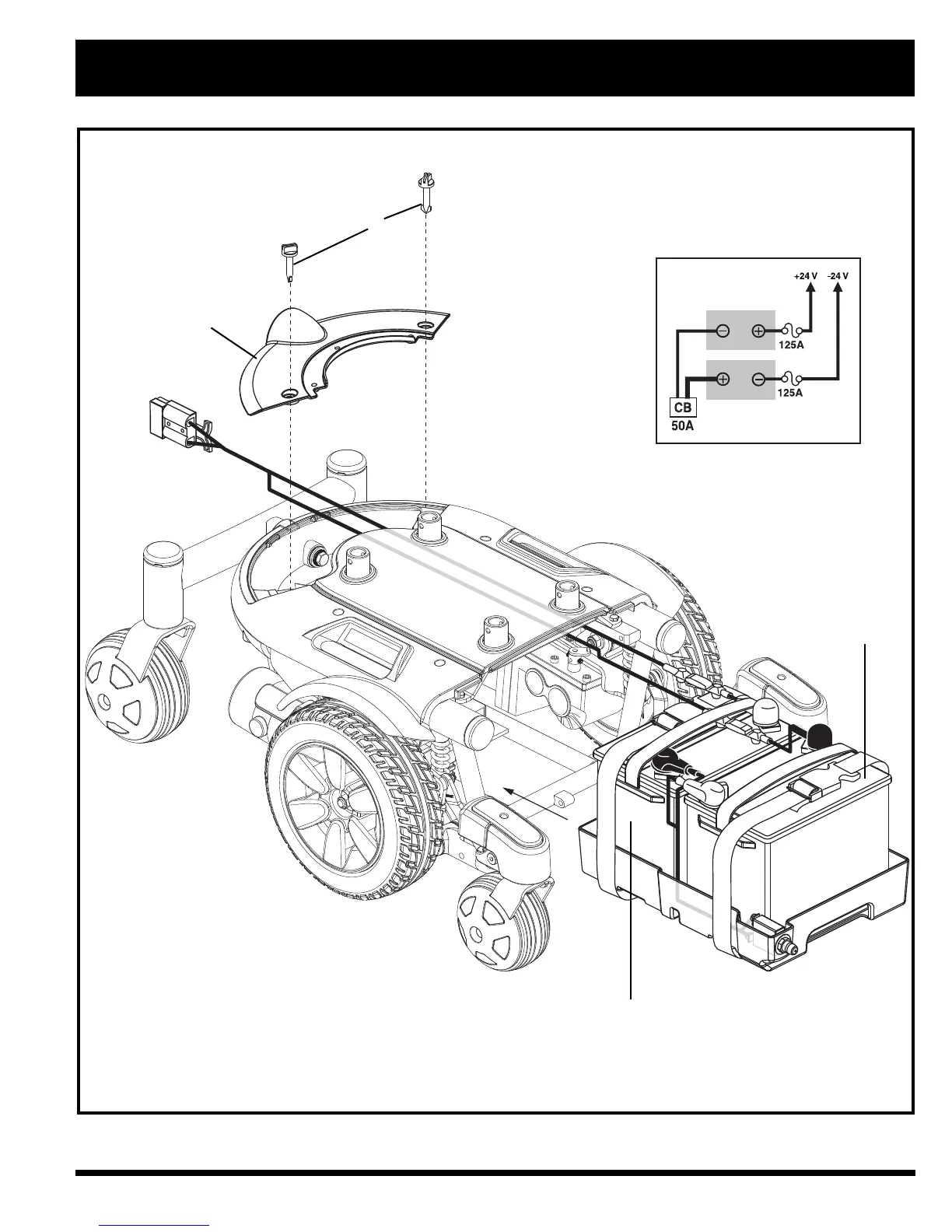 +24 V -24 V

125A

125A

CB

50A