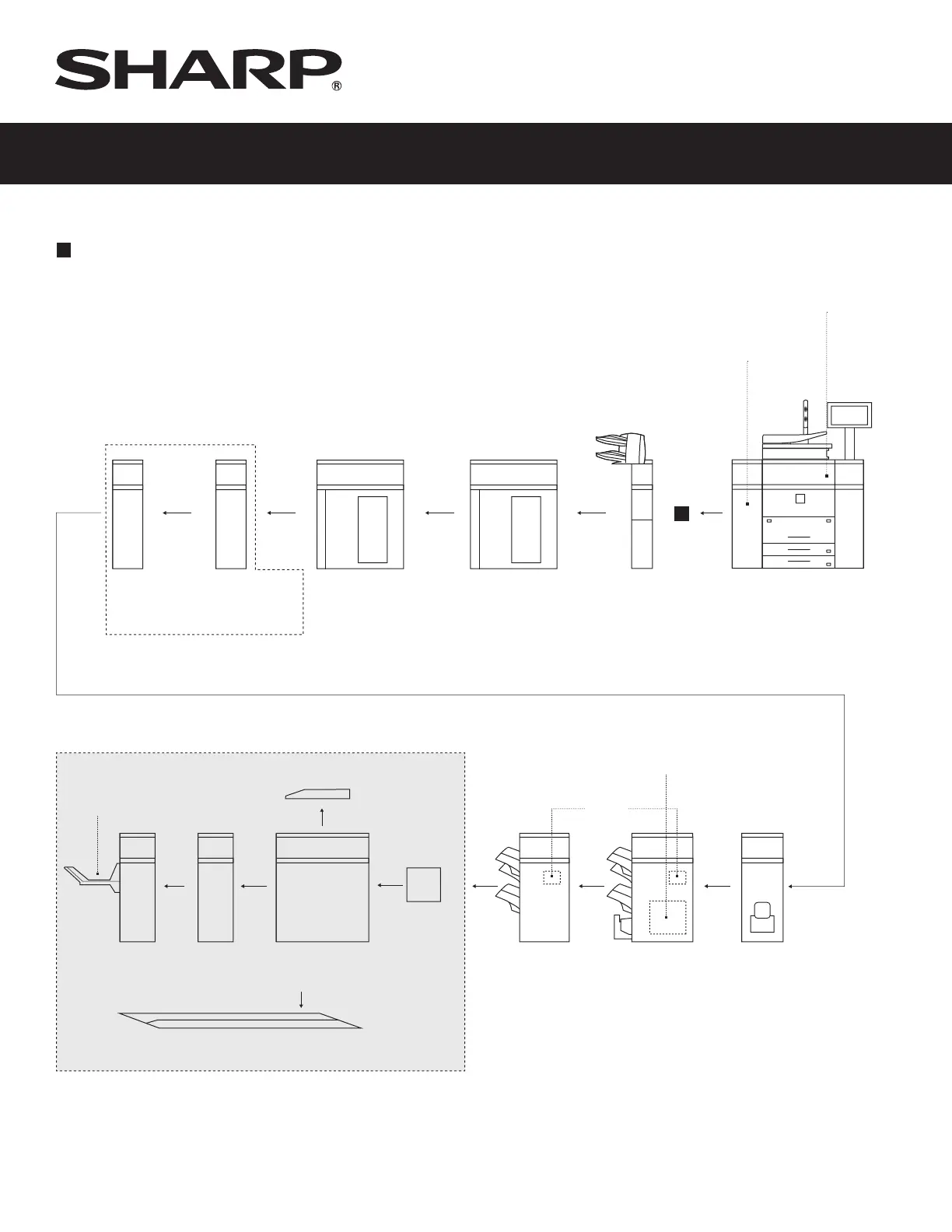 SHARP®