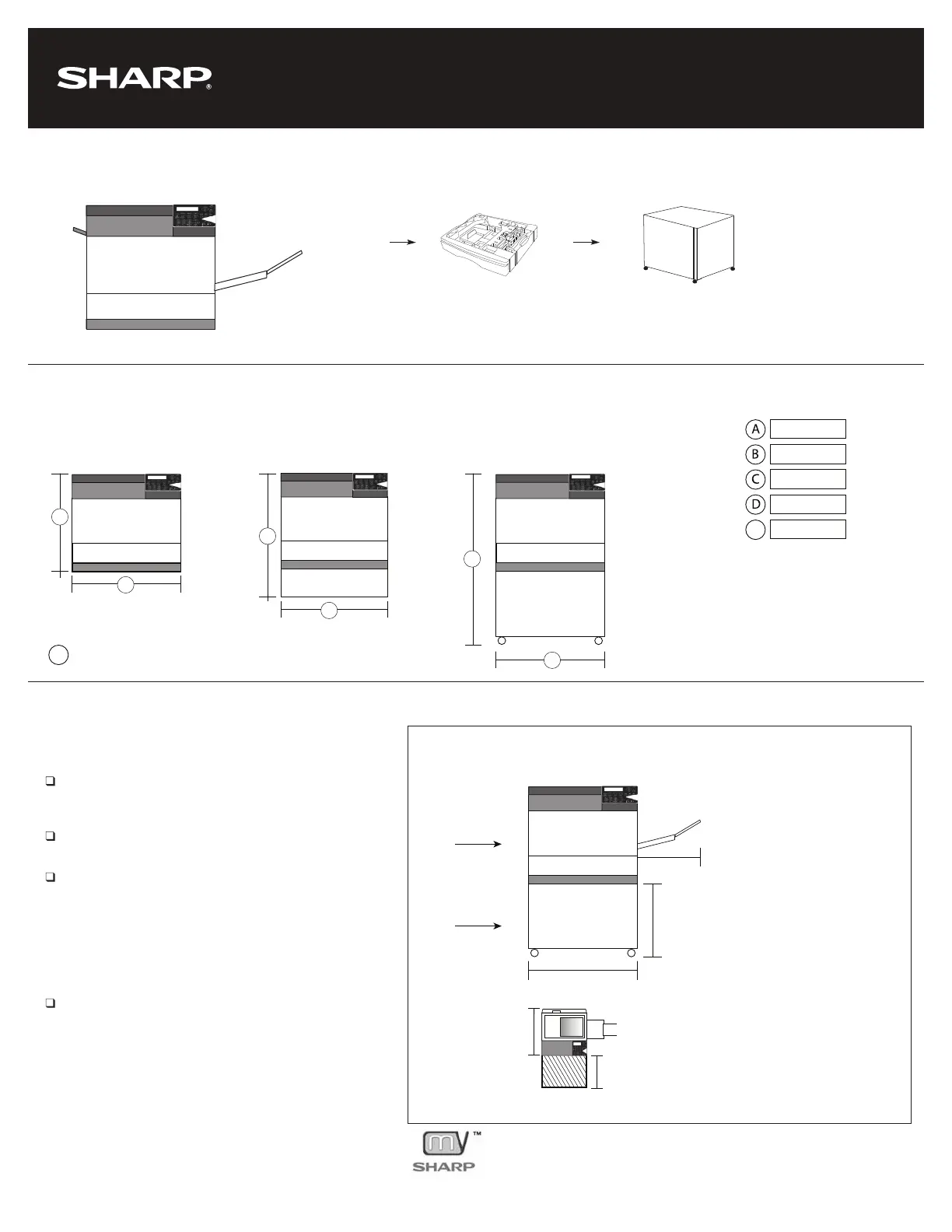 SHARP®

A
B
C
D

my™
SHARP