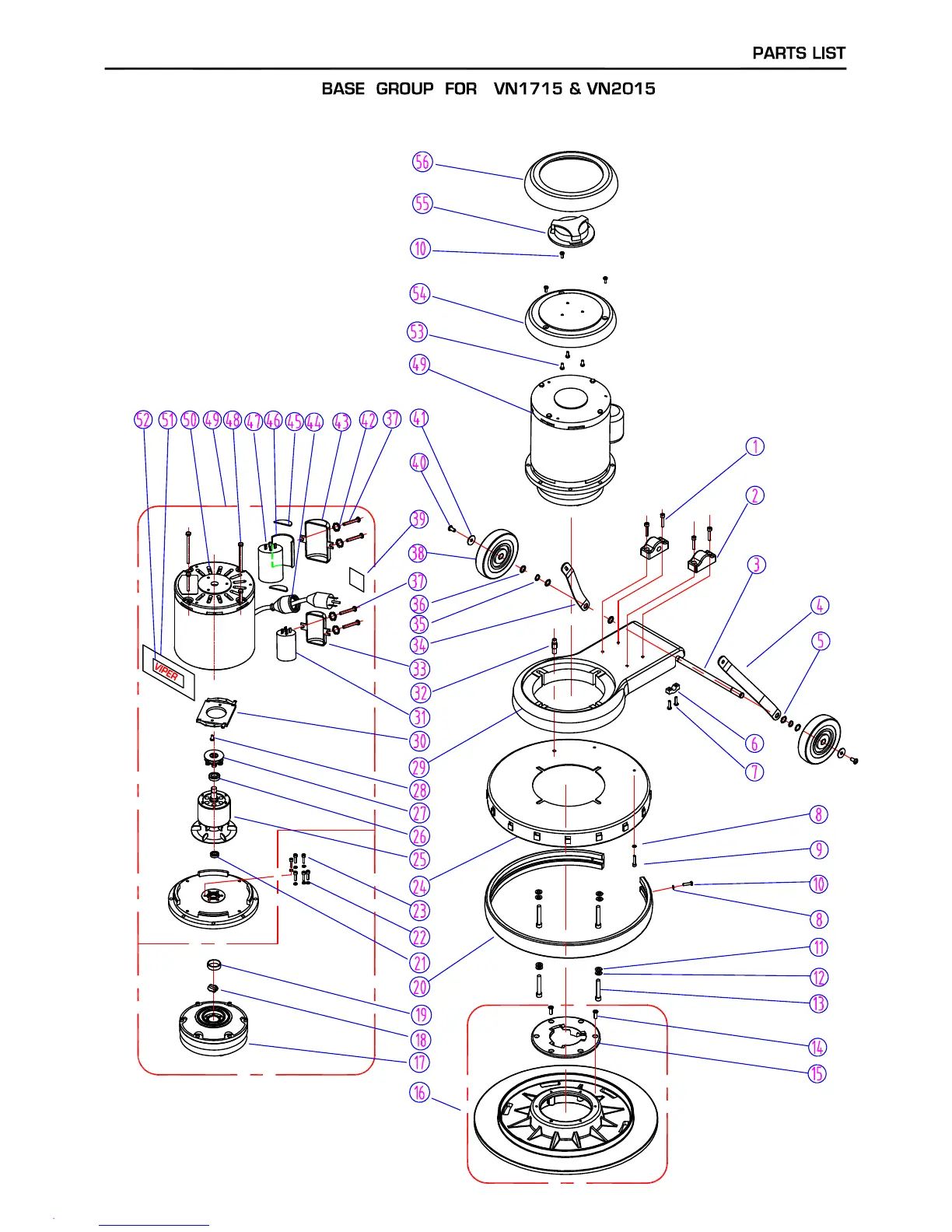 PARTS LIST

BASE GROUP FOR VN1715 & VN2015

56
55
10
54
53
49
52 51 50 49 48 47 46 45 44 43 42 37
41
40
39
38
37
36
35
34
33
32
31
30
29
28
27
26
25
24
23
22
21
20
19
18
17
16
1
2
3
4
5
6
7
8
9
10
8
11
12
13
14
15
VIPER