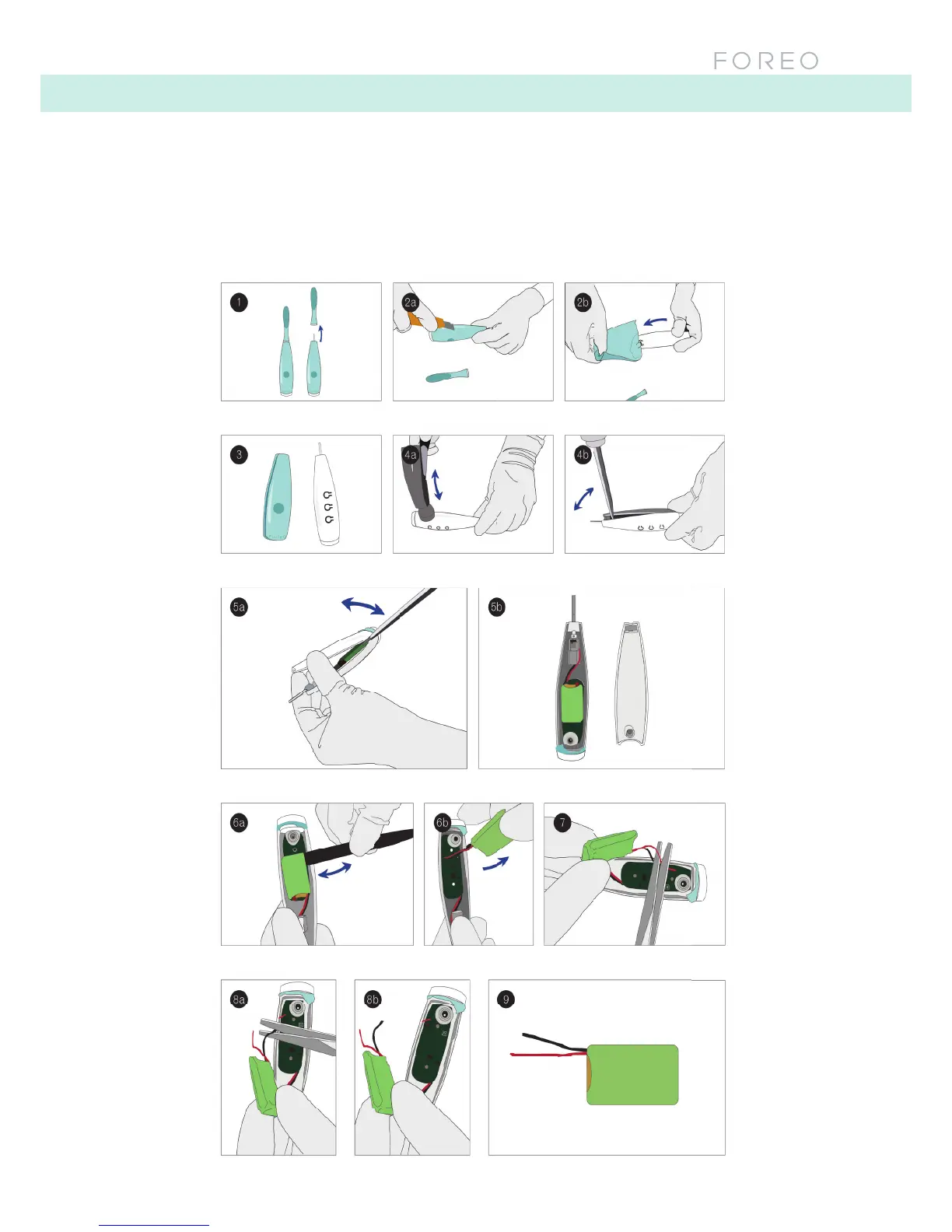 FOREO

1

2a

2b

3

4a

4b

5a

5b

6a

6b

7

8a

8b

9