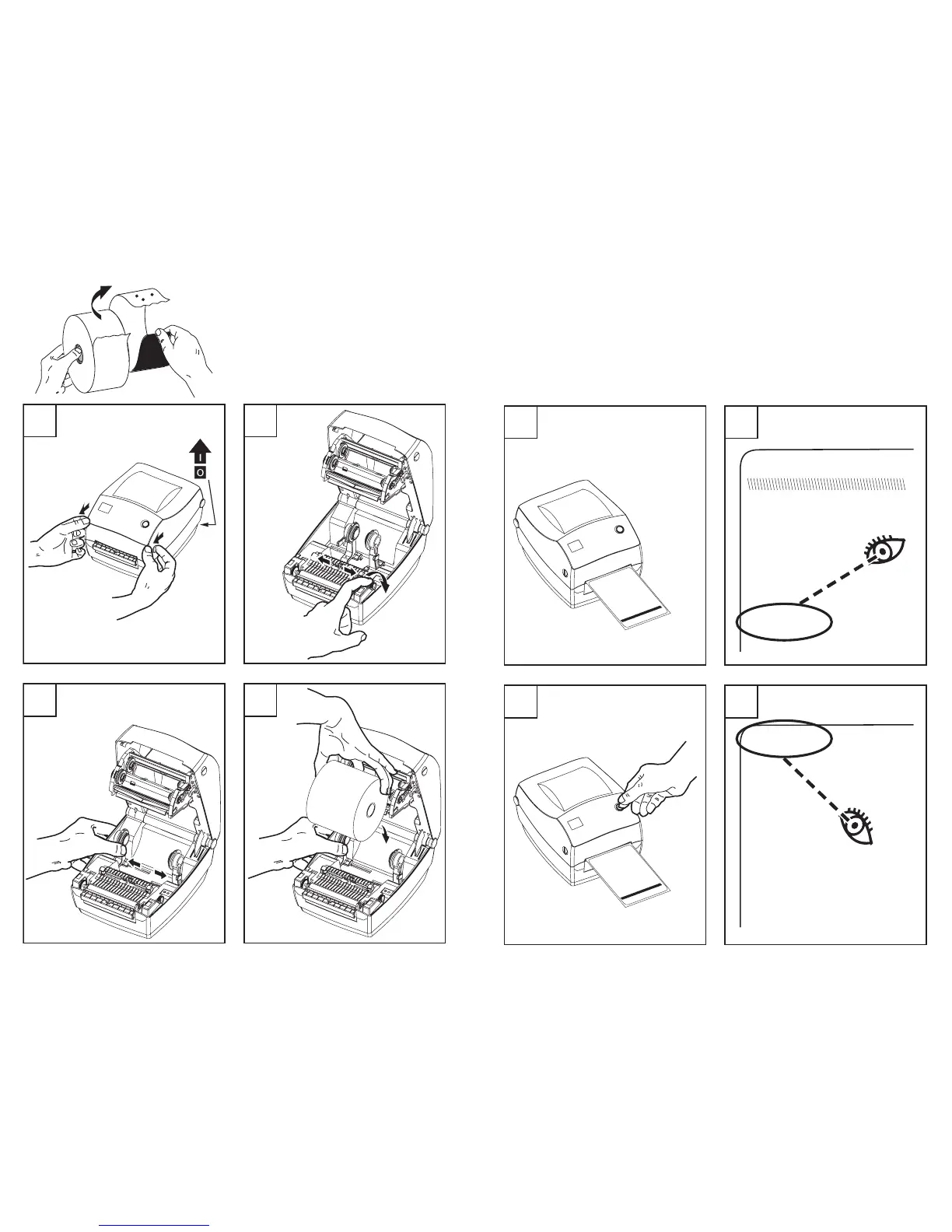 I
O