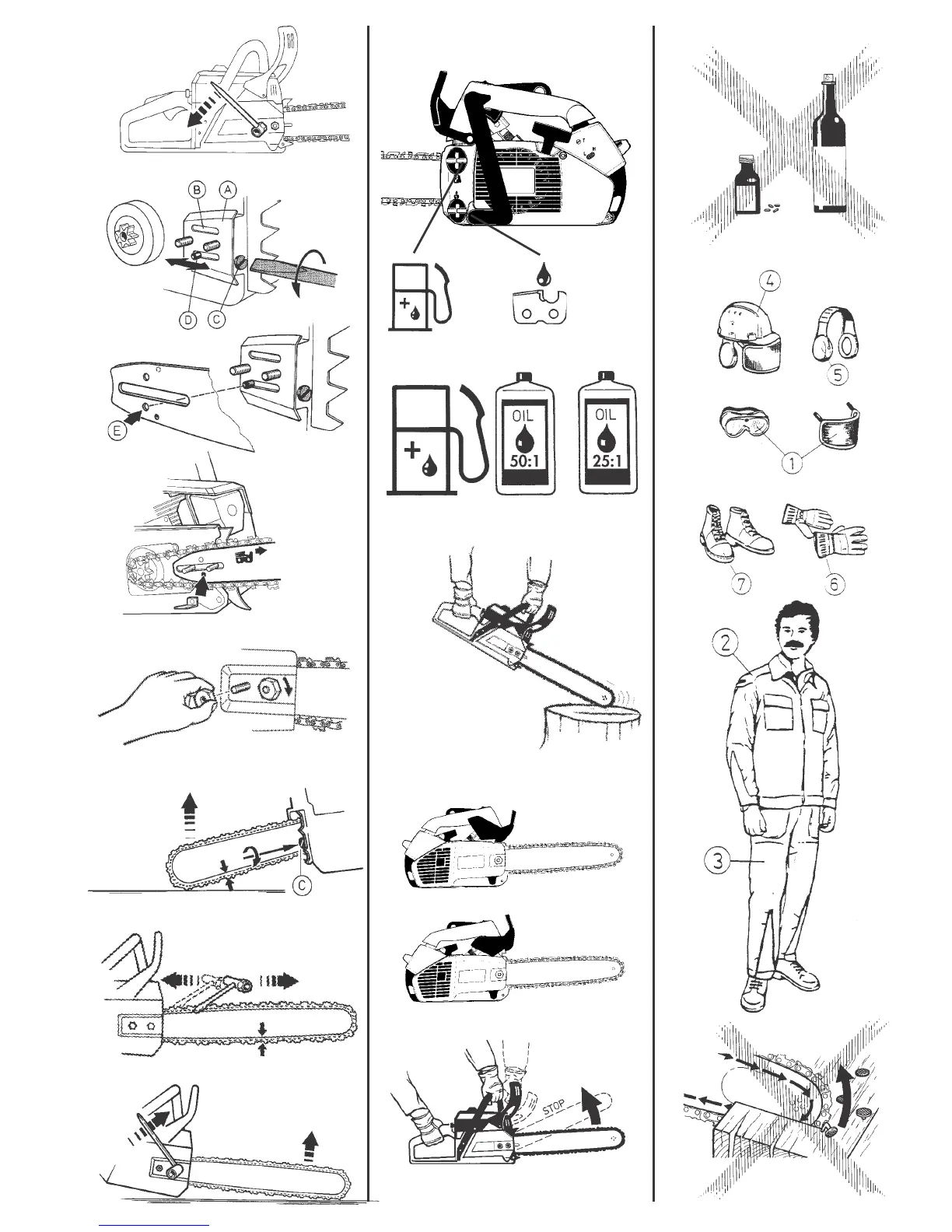 B A

D C

E

C

OIL
50:1

OIL
25:1

STOP

4

5

1

7 6

2

3