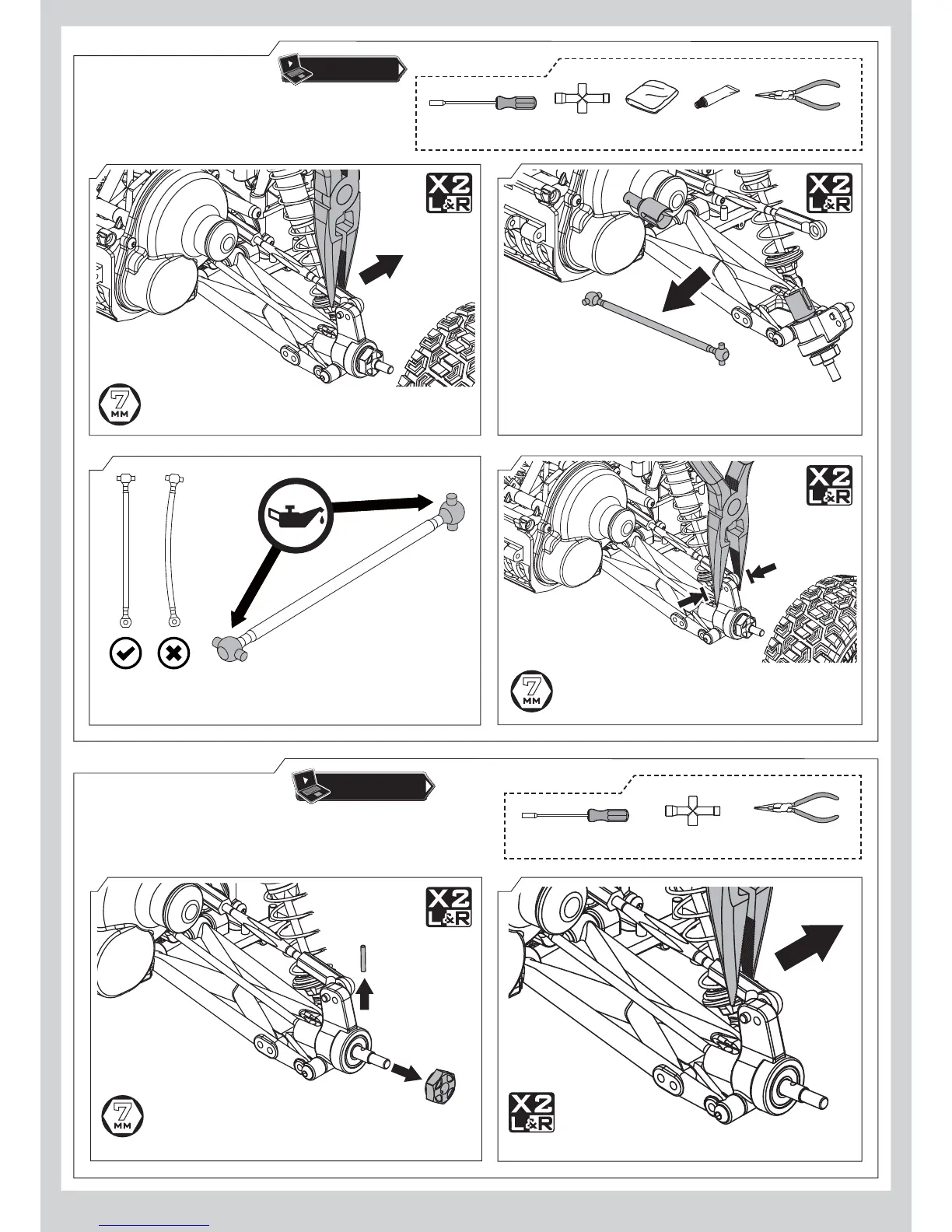 X2
L&R

X2
L&R

7
MM

X2
L&R

7
MM

X2
L&R

7
MM

X2
L&R