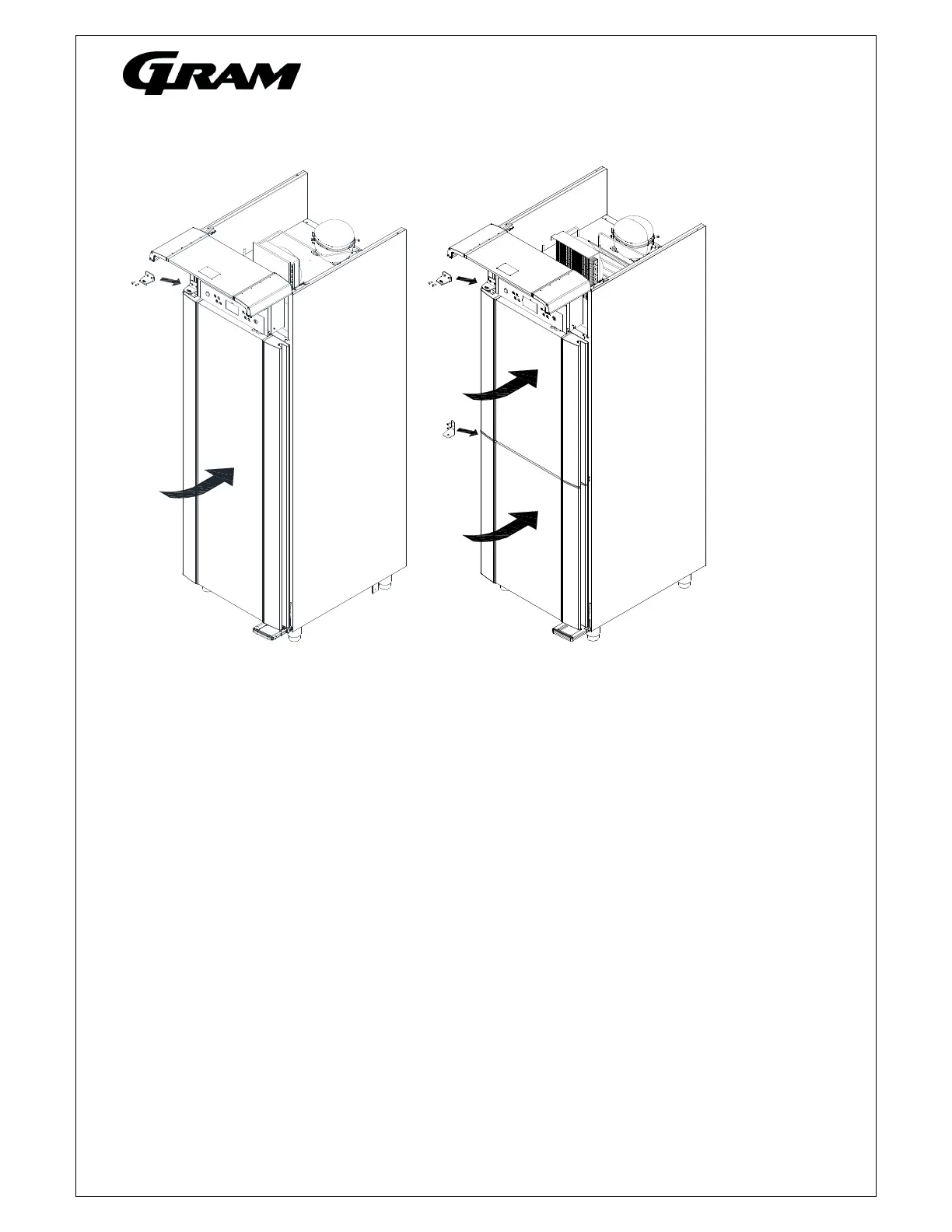 GRAM