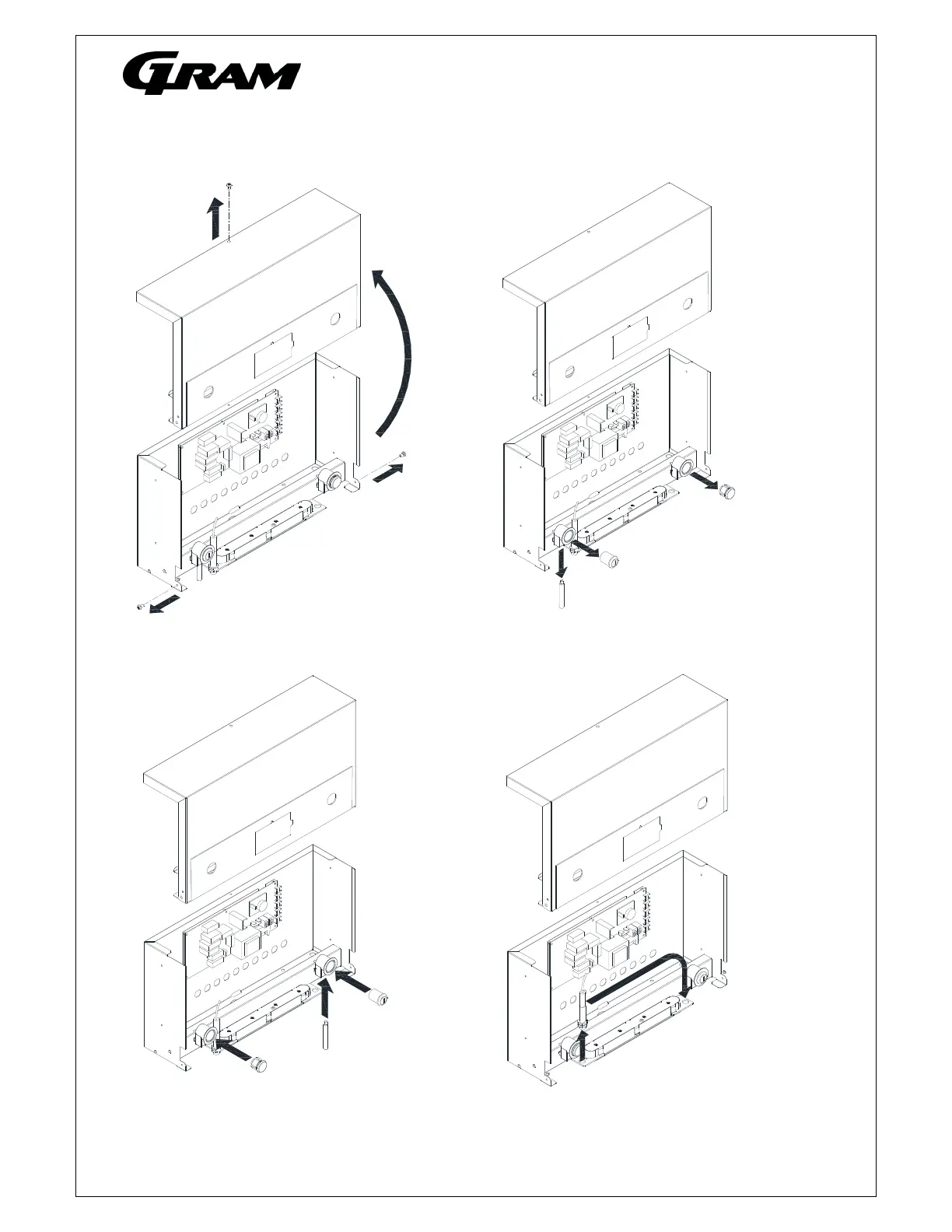 GRAM