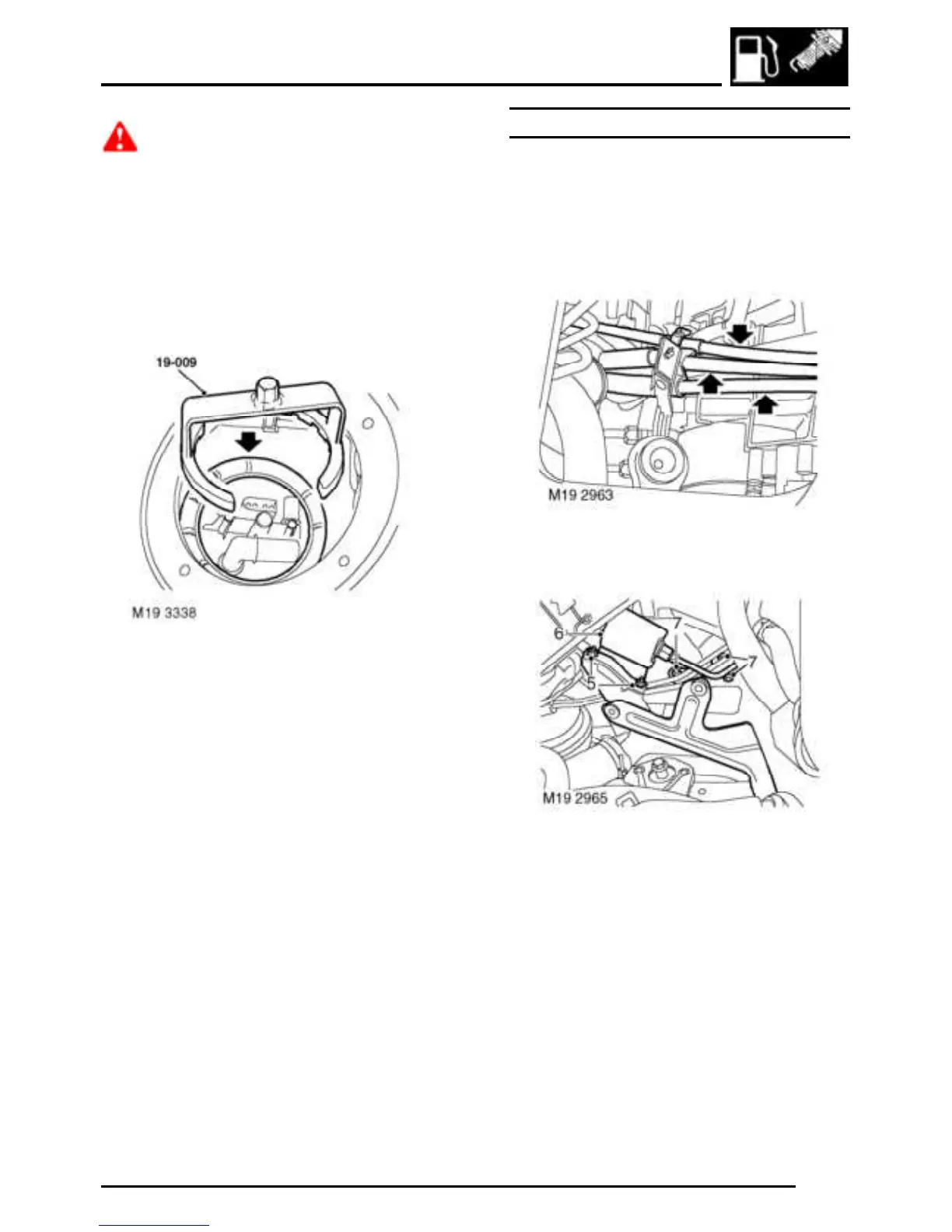 19-009

M19 3338

M19 2963

6

7

7

5

M19 2965