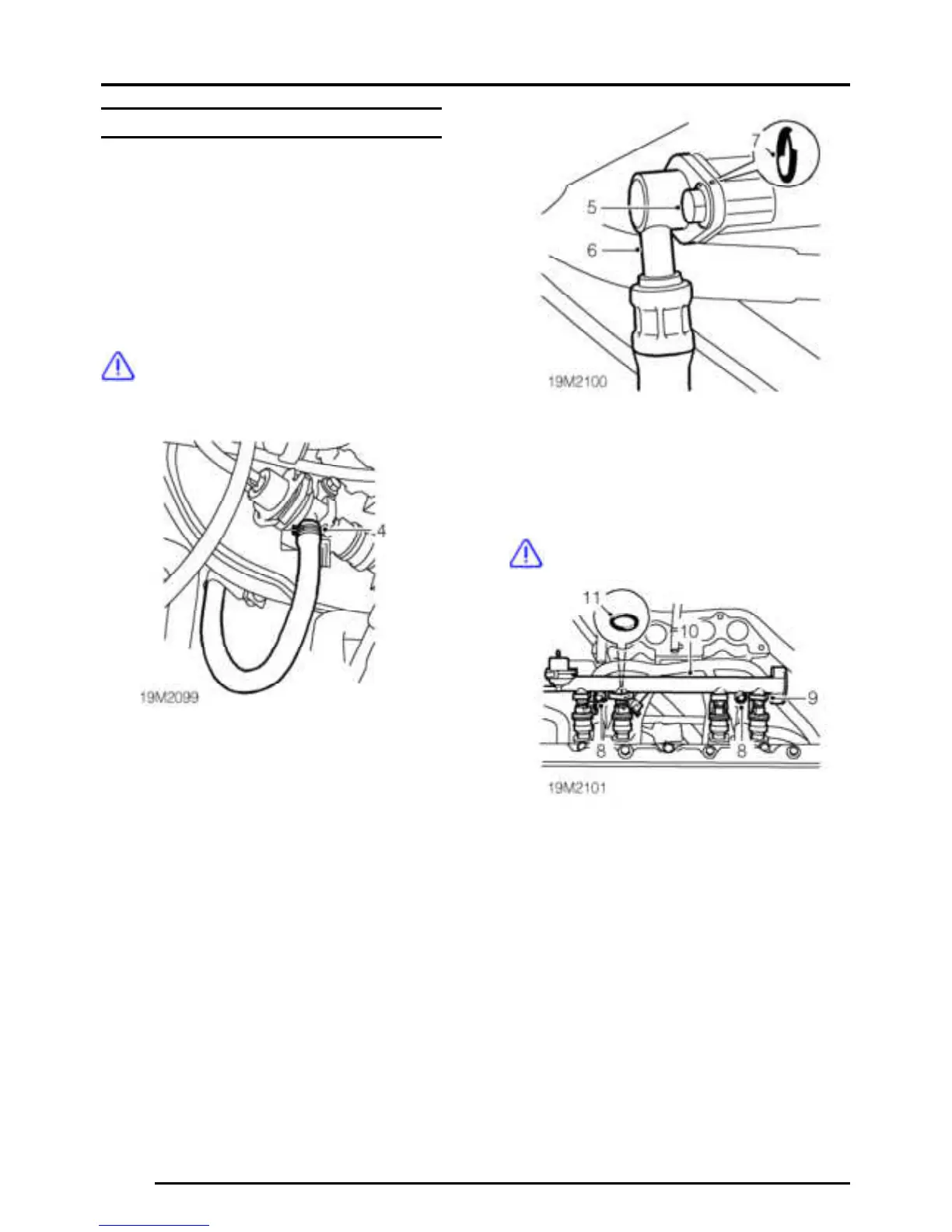 4

19M2099

7

5

6

19M2100

11

10

9

8

8

19M2101