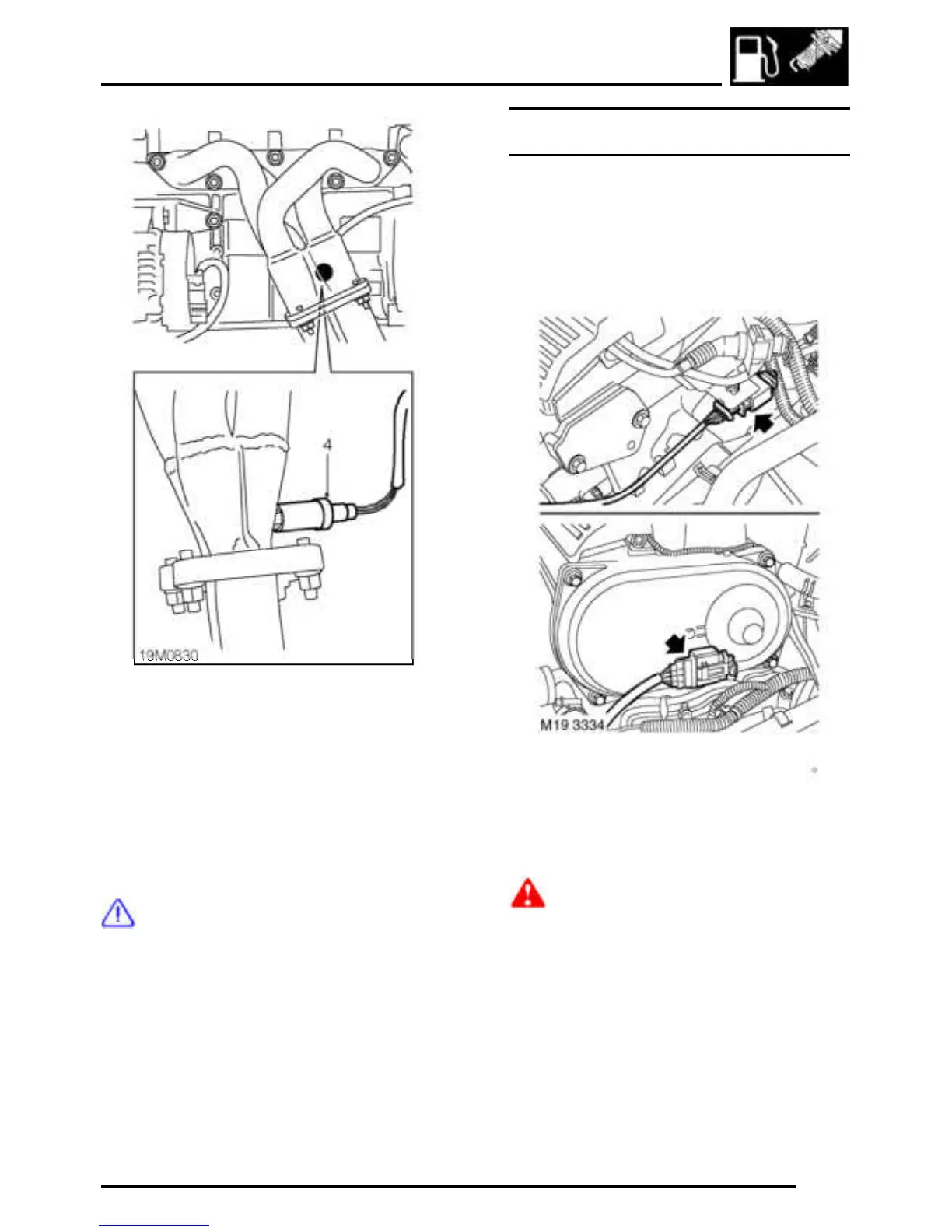 4

19M0830

M19 3334