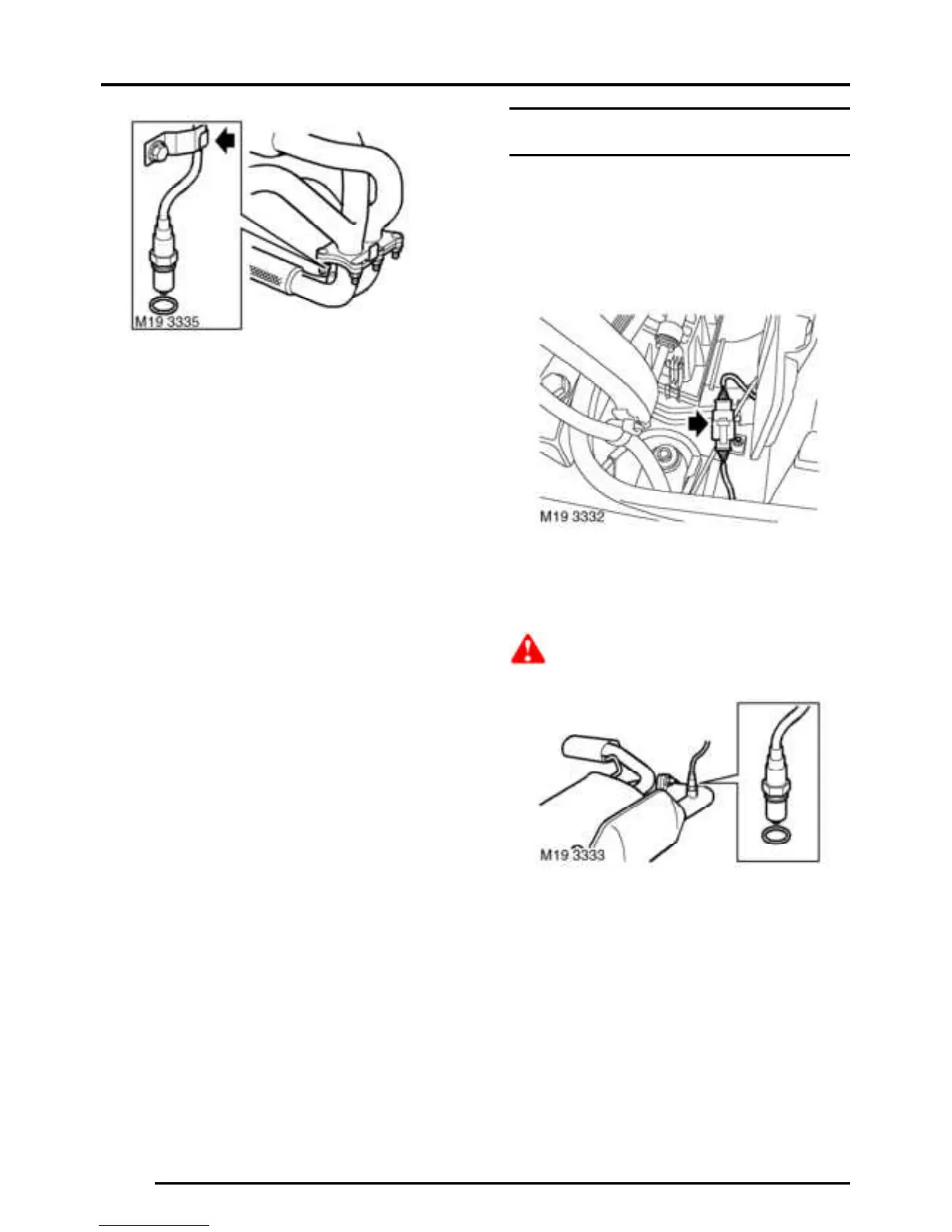 M19 3335

M19 3332

M19 3333