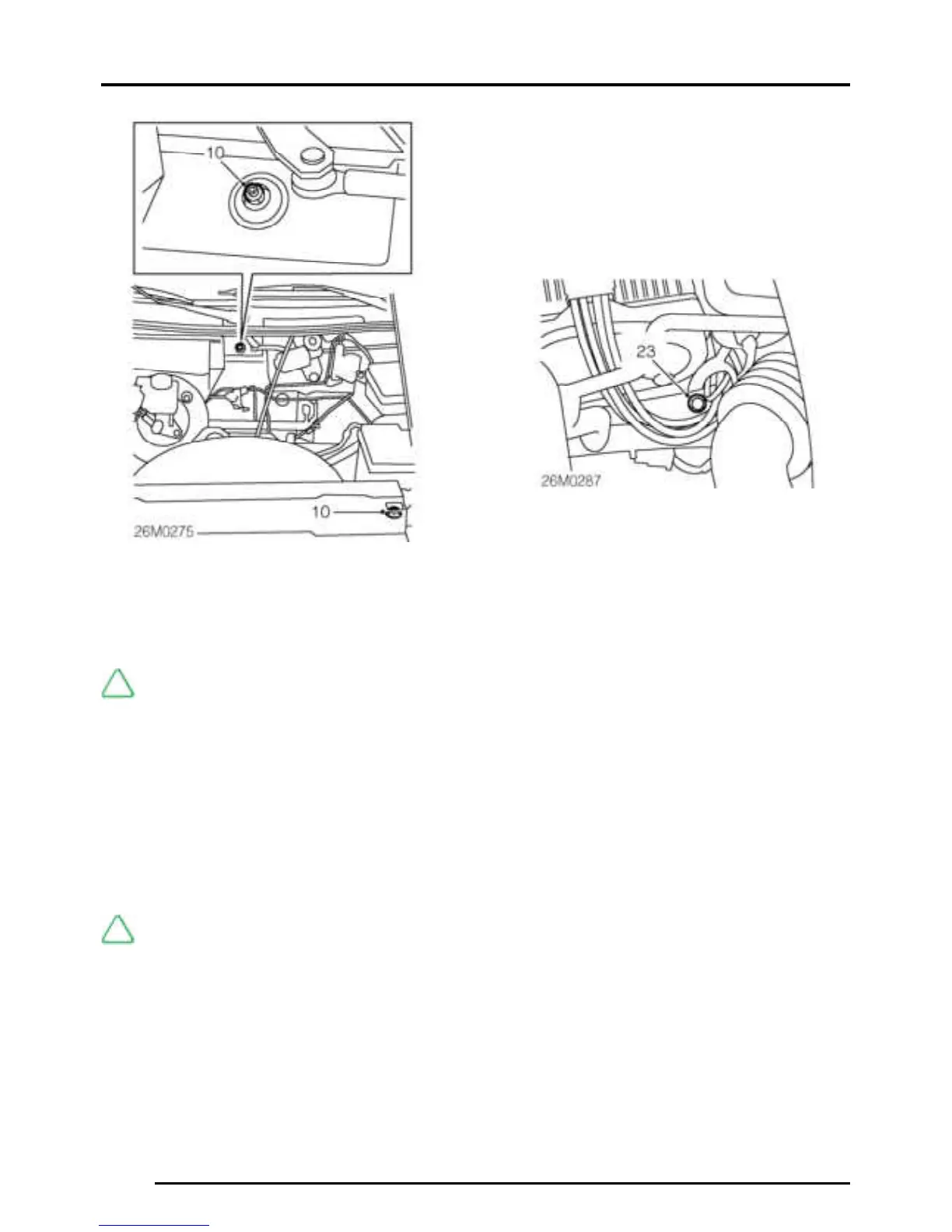 10

10

26M0275

23

26M0287