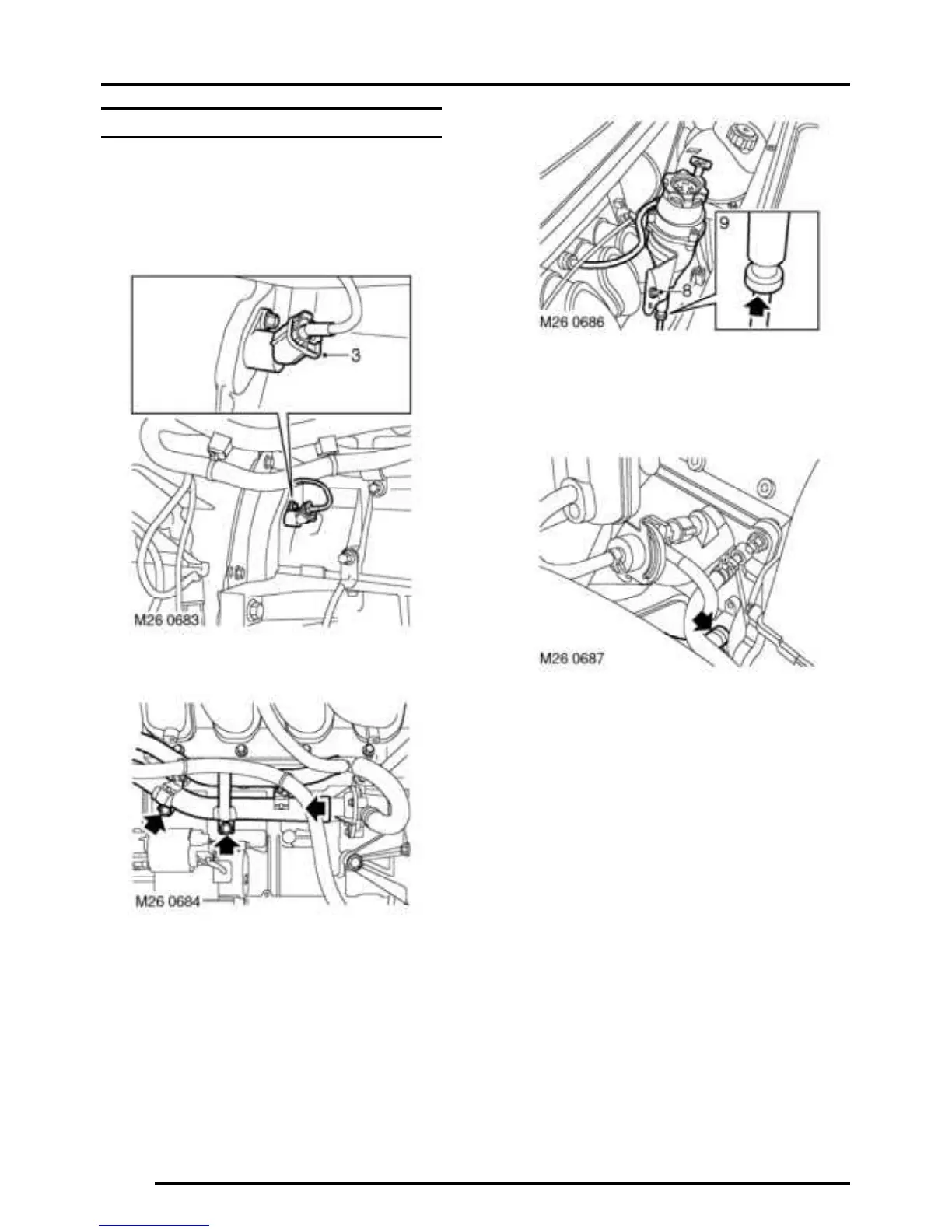 3

M26 0683

M26 0684

9

8

M26 0686

M26 0687