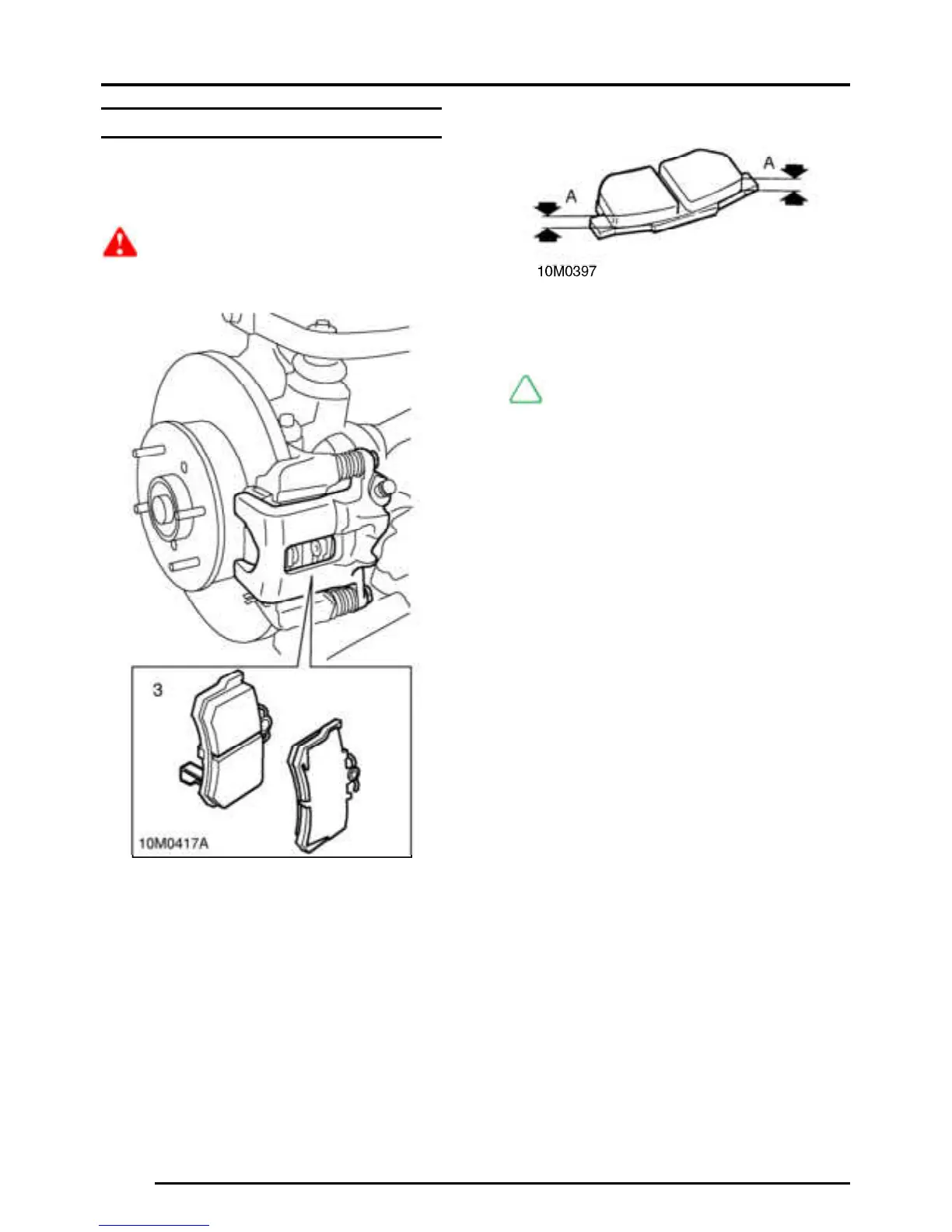 A

A

10M0397

3

10M0417A