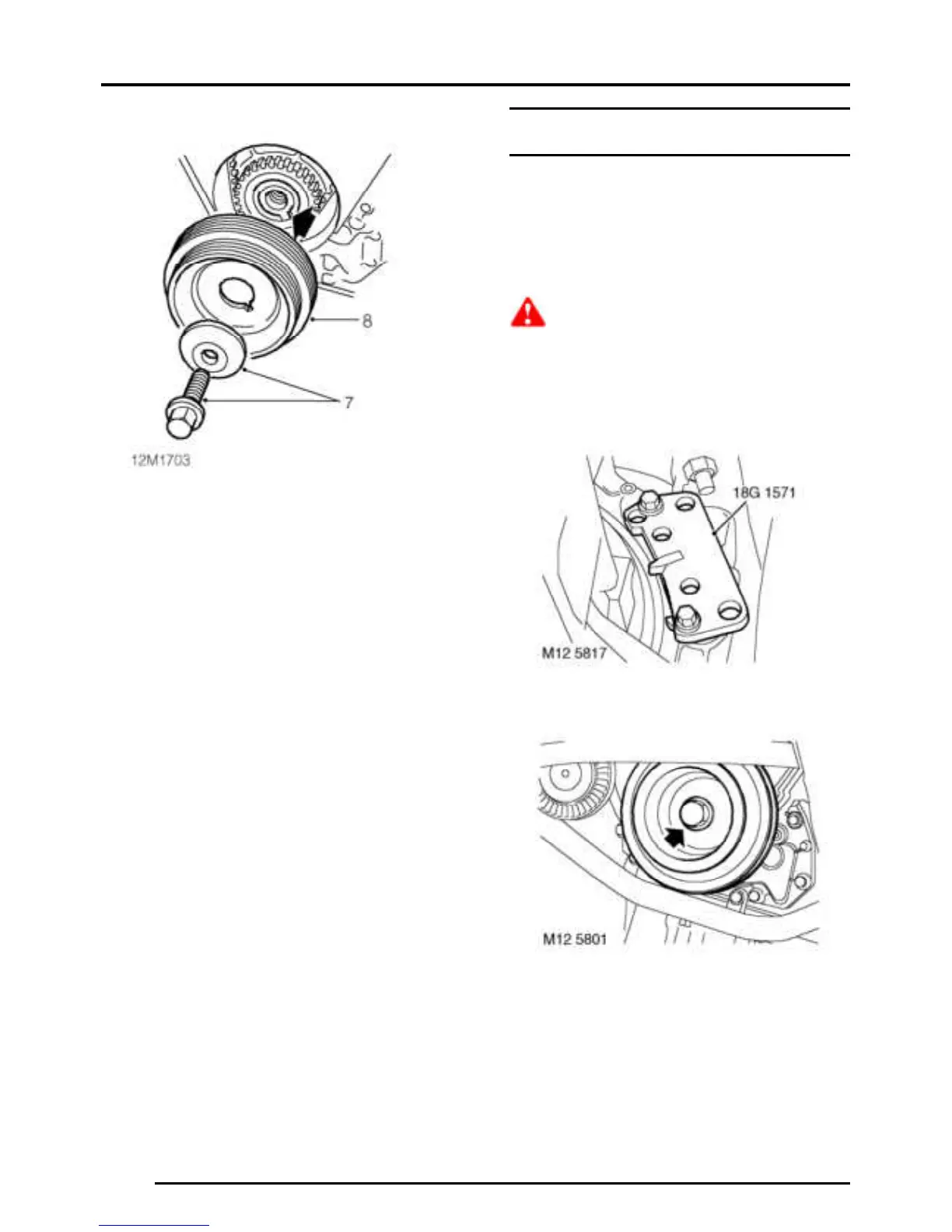 8

7

12M1703

18G 1571

M12 5817

M12 5801