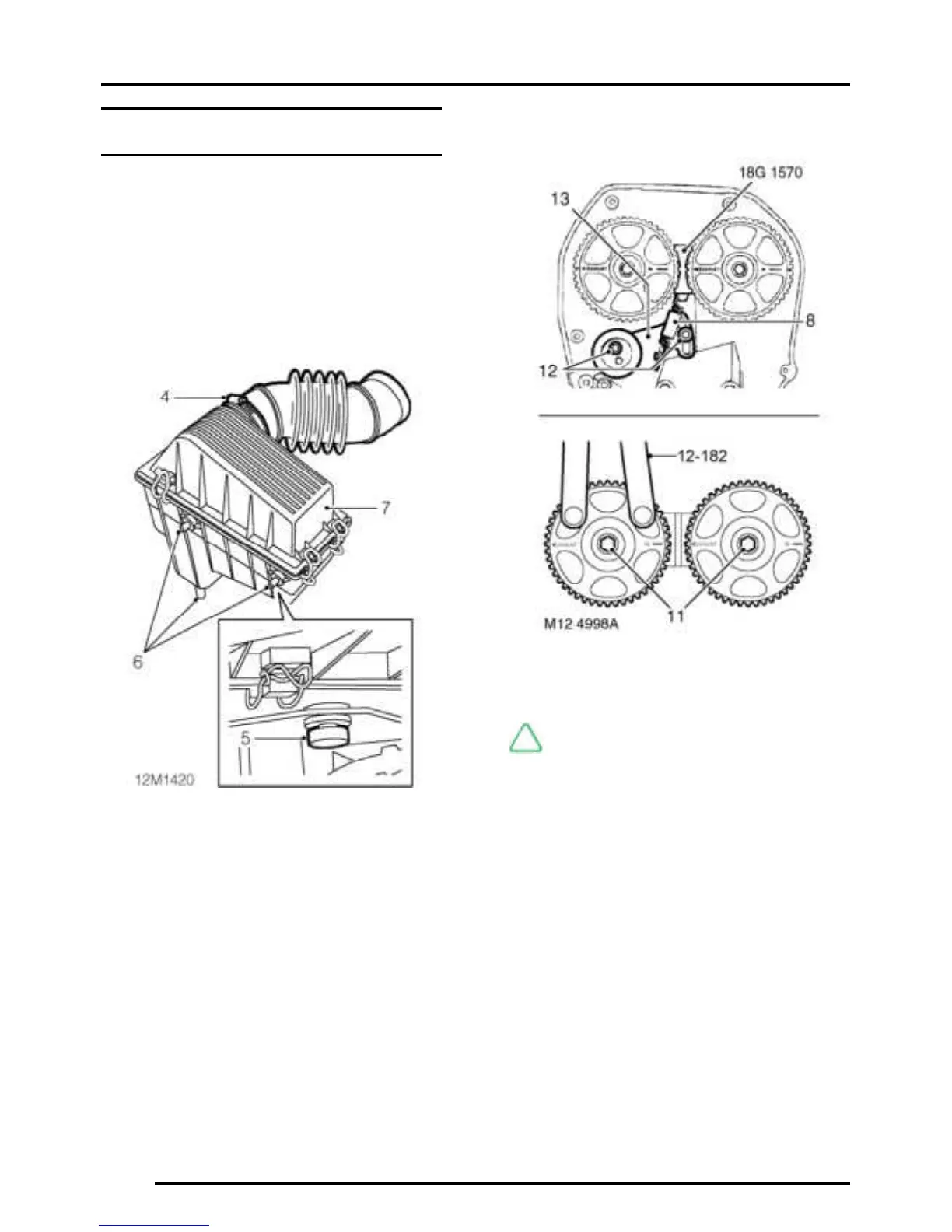 4

7

6

5

12M1420

18G 1570

13

8

12

12-182

11

M12 4998A