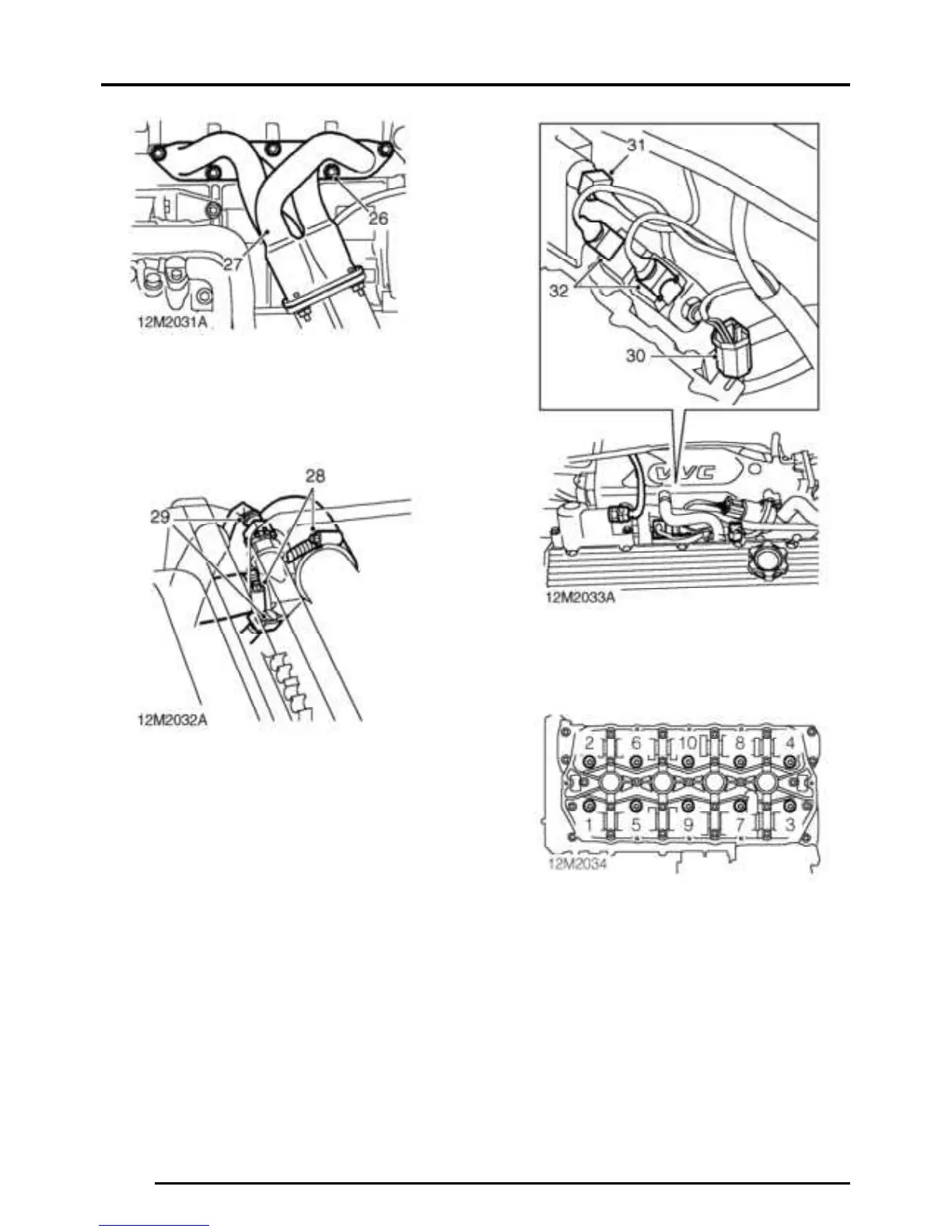 26
27
12M2031A

28
29
12M2032A

31
32
30
VVC
12M2033A

2 6 10 8 4
1 5 9 7 3
12M2034